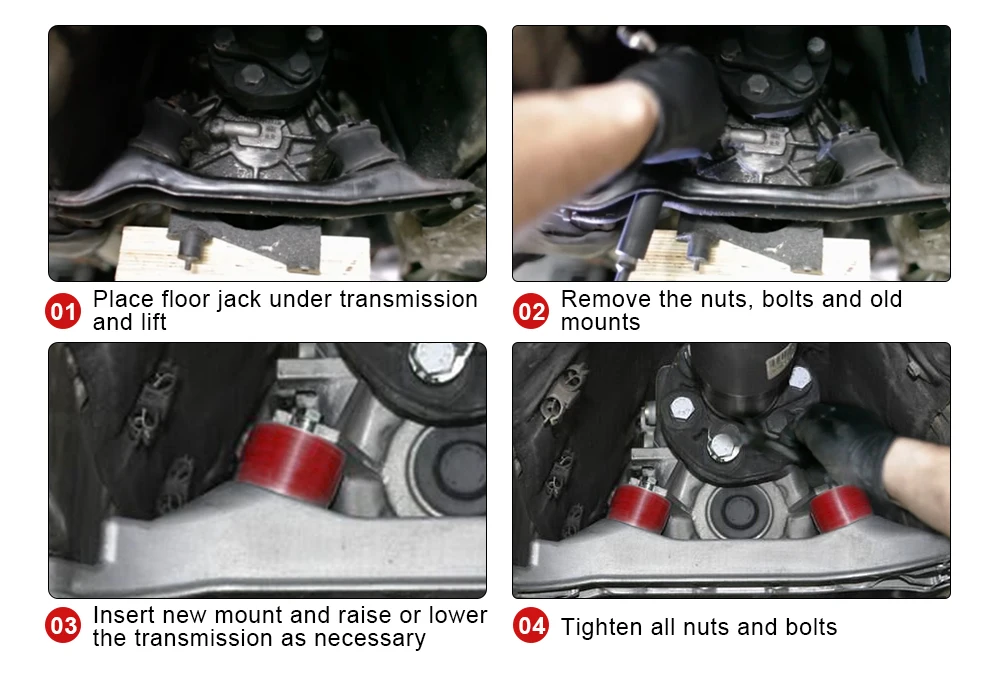 01 Place floor jack under transmission and lift

02 Remove the nuts, bolts and old mounts

03 Insert new mount and raise or lower the transmission as necessary

04 Tighten all nuts and bolts