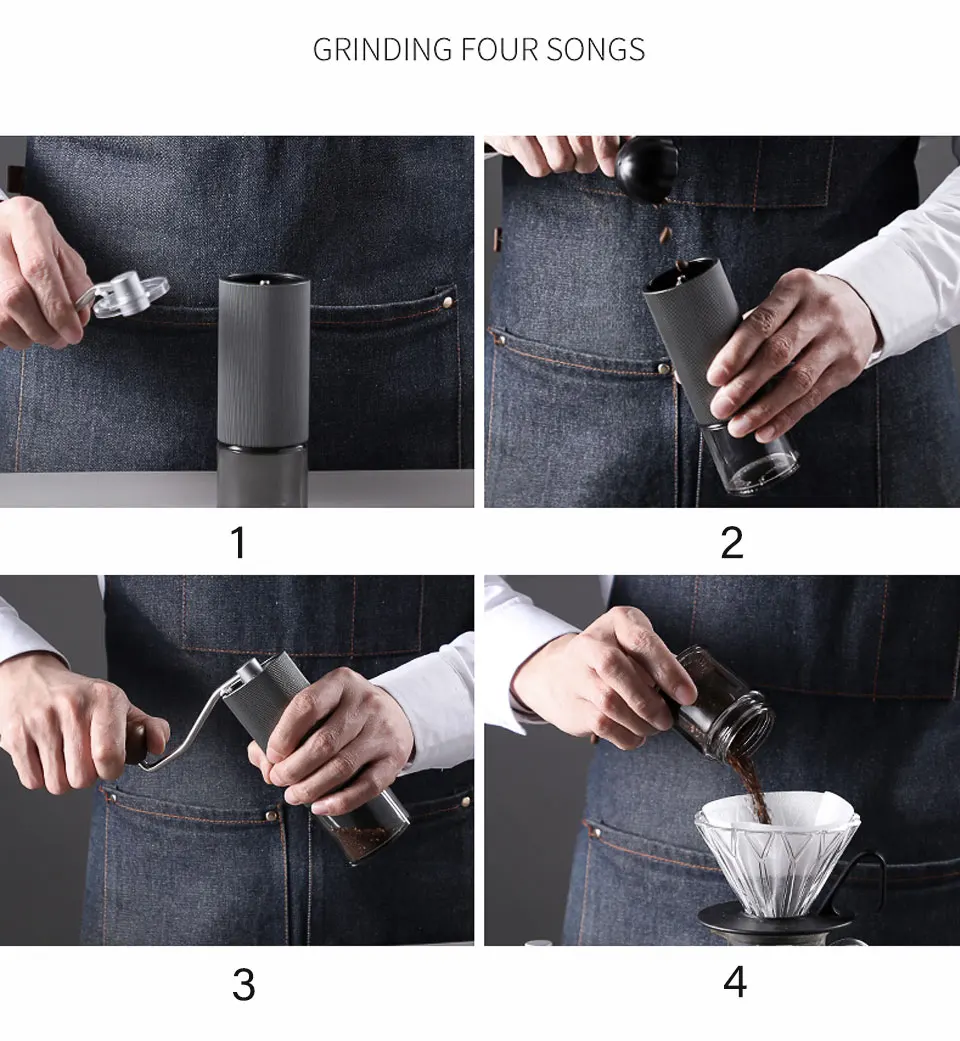 GRINDING FOUR SONGS

1

2

3

4