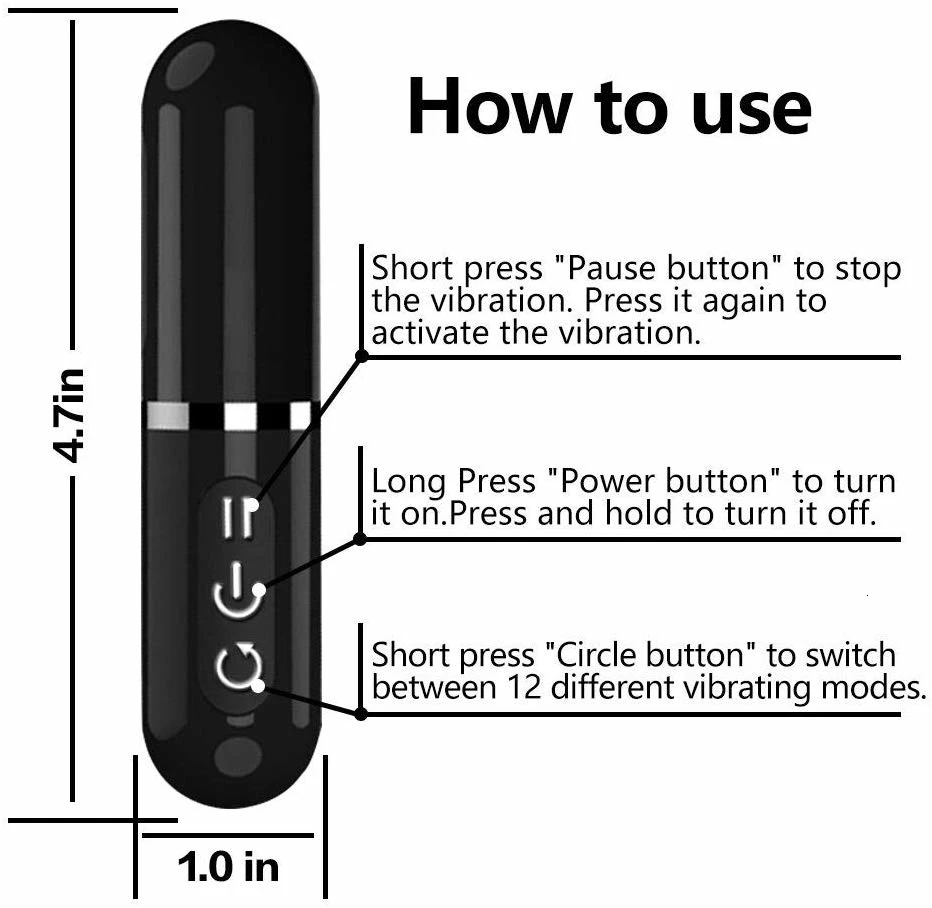 How to use

4.7in

Short press "Pause button" to stop the vibration. Press it again to activate the vibration.

Long Press "Power button" to turn it on.Press and hold to turn it off.

Short press "Circle button" to switch between 12 different vibrating modes.

1.0 in