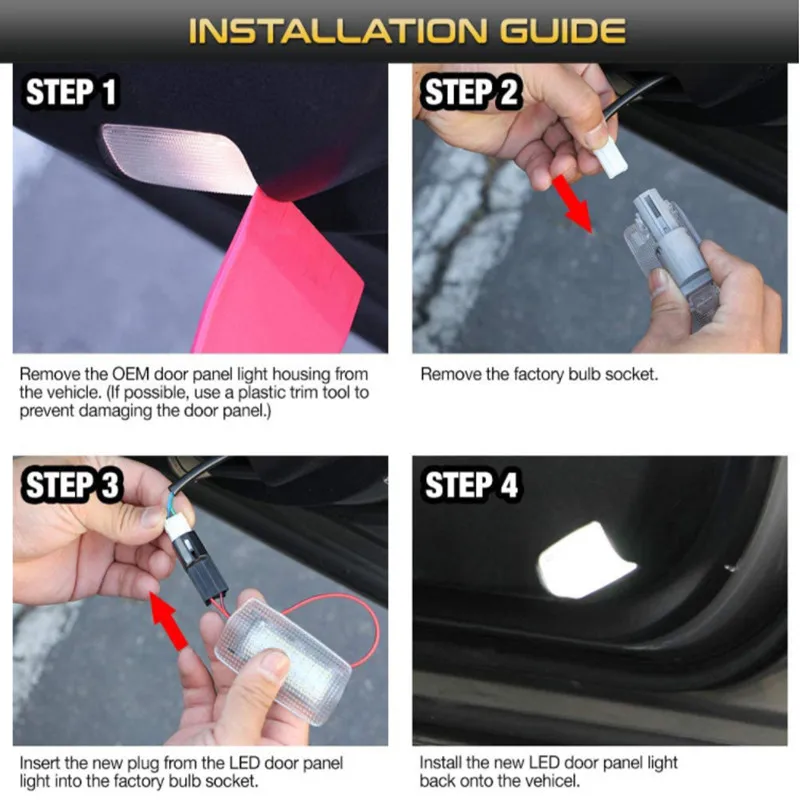 INSTALLATION GUIDE

STEP 1

Remove the OEM door panel light housing from the vehicle. (If possible, use a plastic trim tool to prevent damaging the door panel.)

STEP 2

Remove the factory bulb socket.

STEP 3

Insert the new plug from the LED door panel light into the factory bulb socket.

STEP 4

Install the new LED door panel light back onto the vehicel.