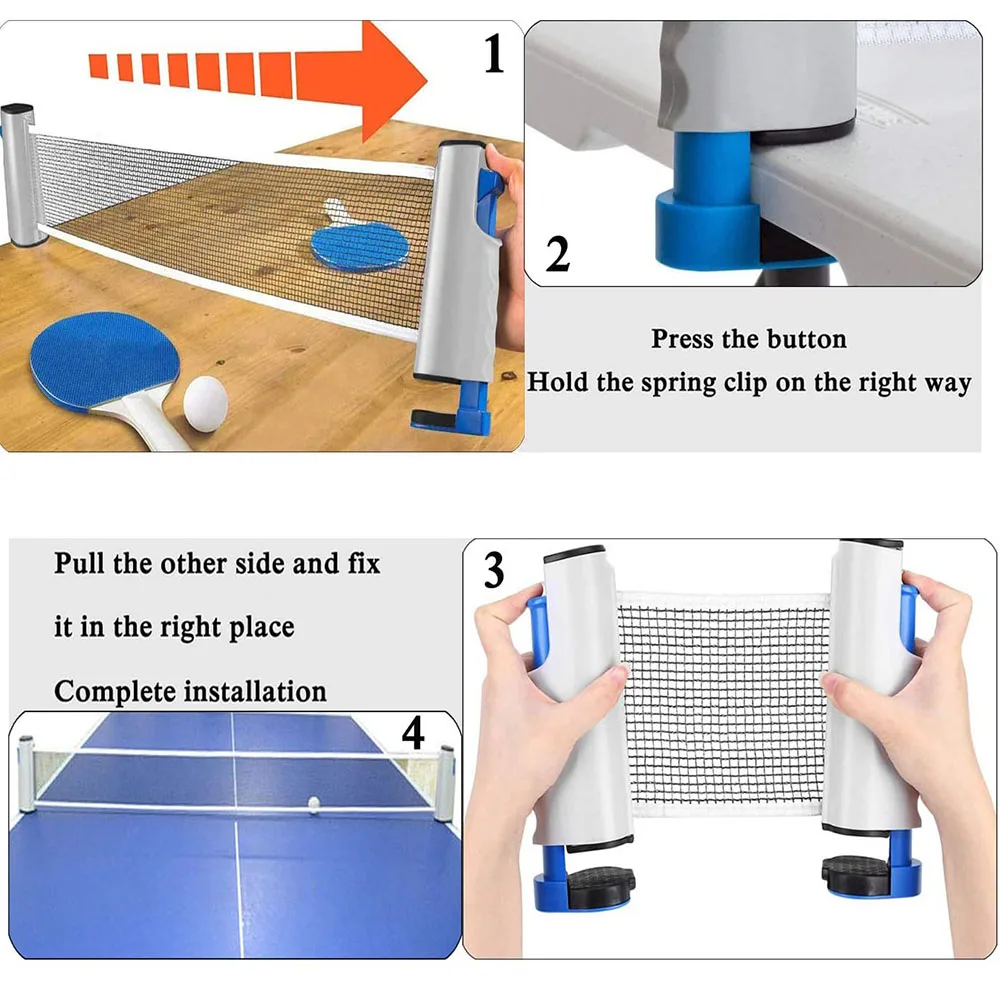 1

2

Press the button
Hold the spring clip on the right way

Pull the other side and fix
it in the right place
Complete installation

4

3