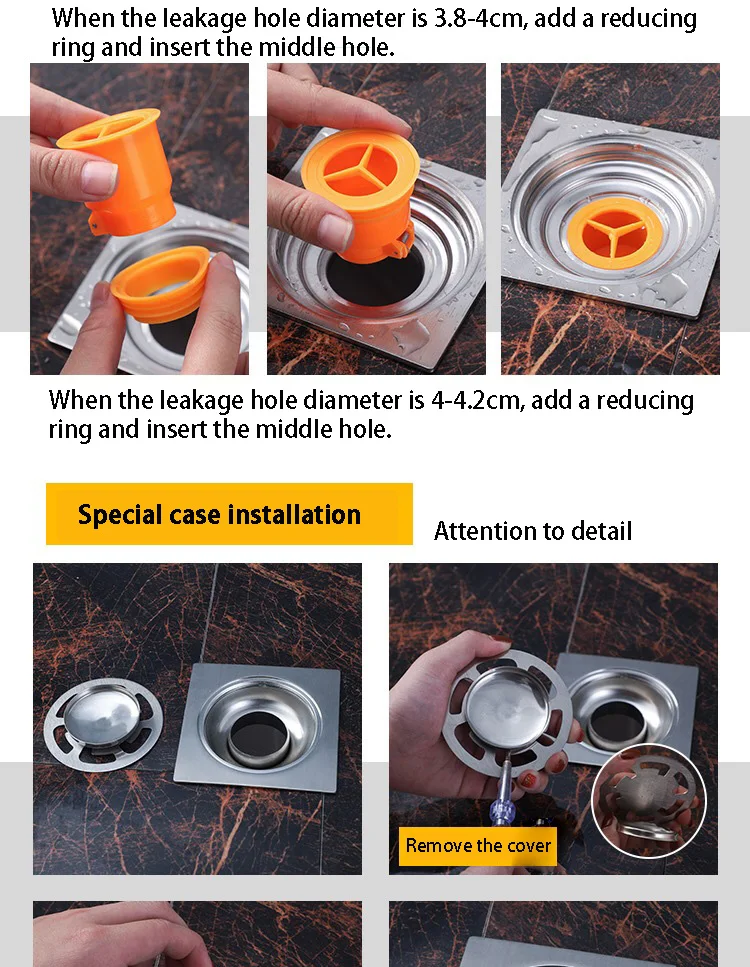 When the leakage hole diameter is 3.8-4cm, add a reducing ring and insert the middle hole.

When the leakage hole diameter is 4-4.2cm, add a reducing ring and insert the middle hole.

Special case installation

Attention to detail

Remove the cover