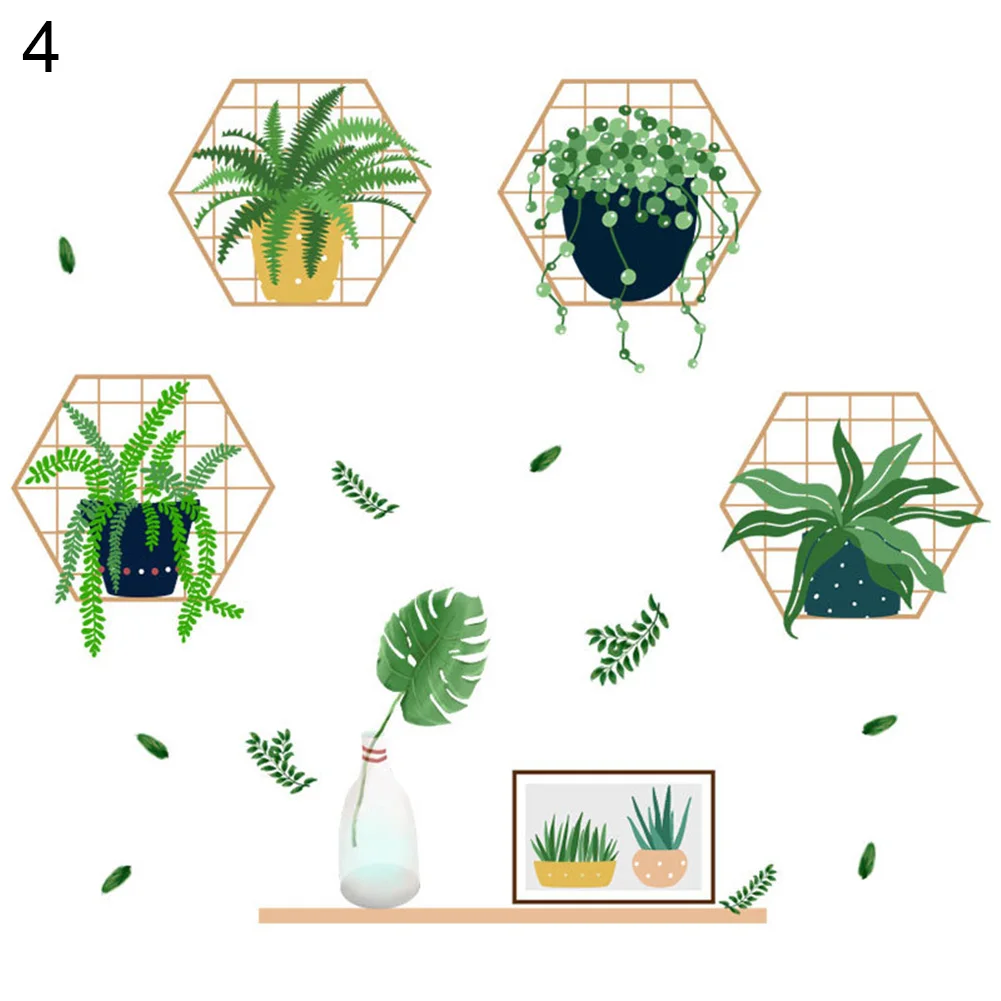 4