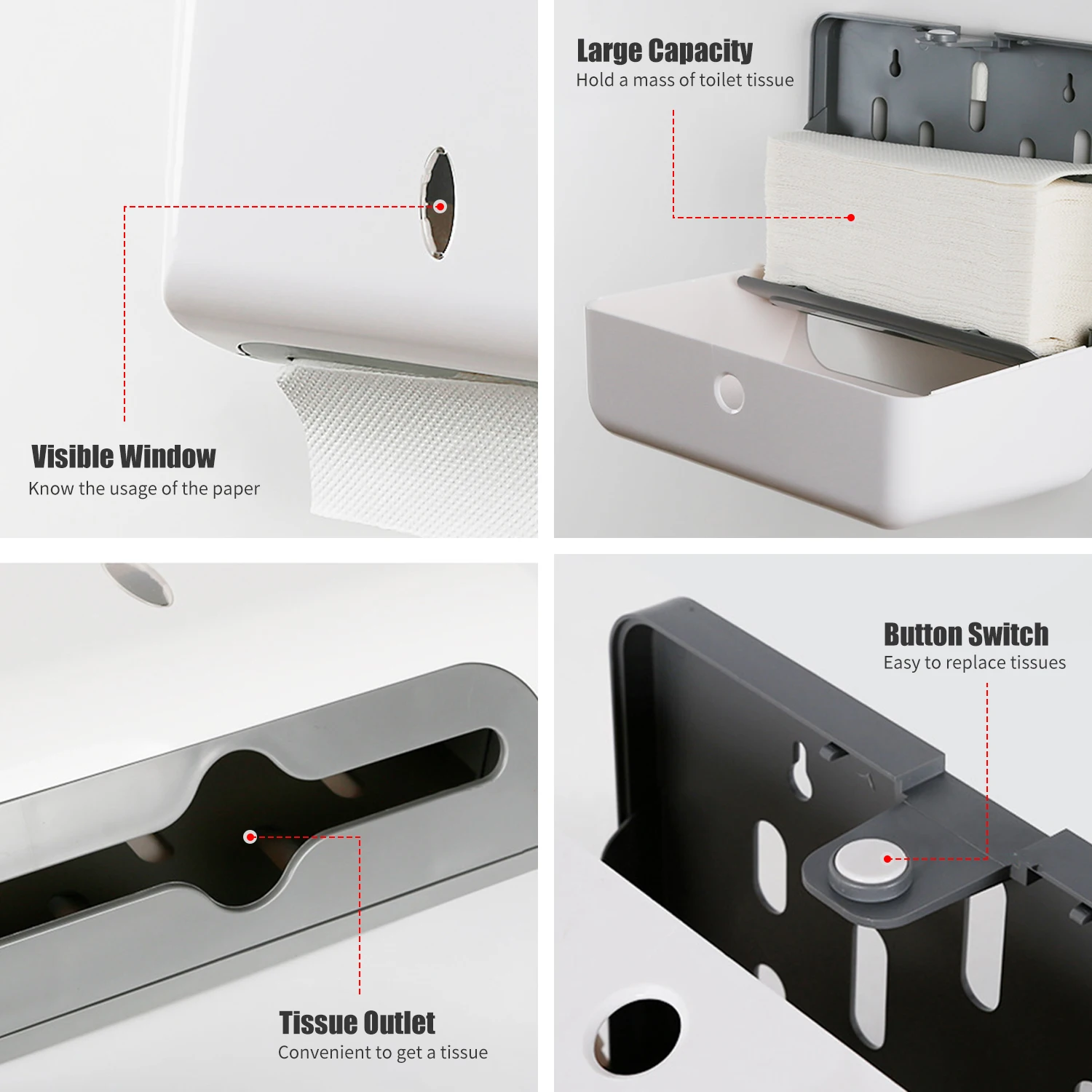 Visible Window
Know the usage of the paper

Large Capacity
Hold a mass of toilet tissue

Tissue Outlet
Convenient to get a tissue

Button Switch
Easy to replace tissues