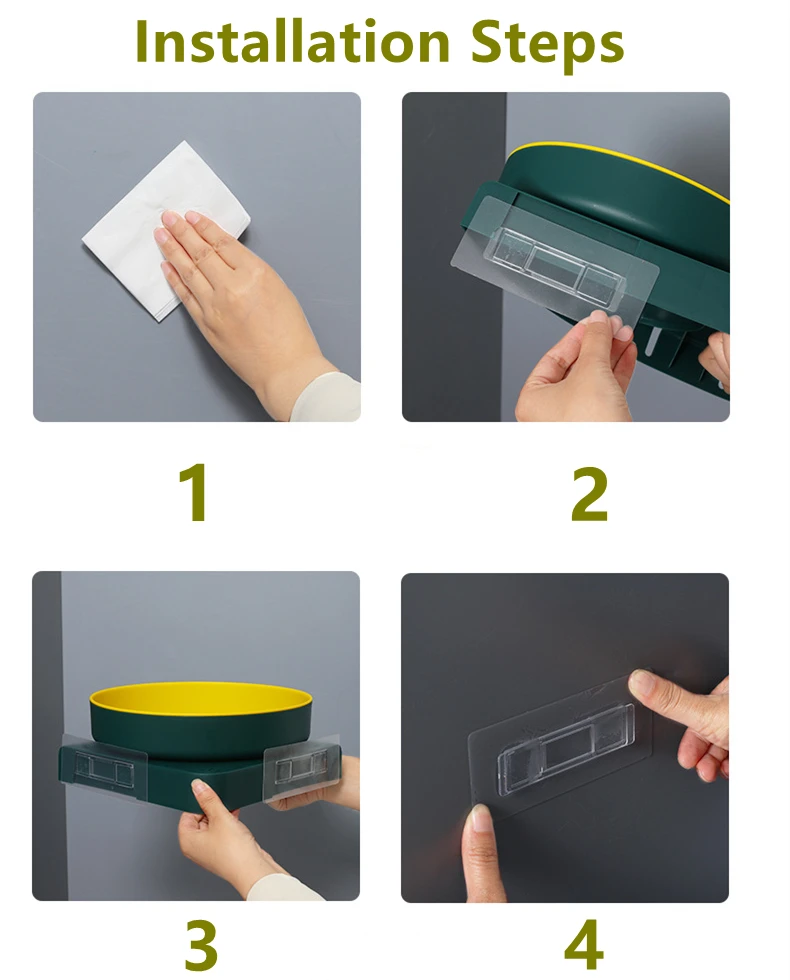 Installation Steps

1

2

3

4