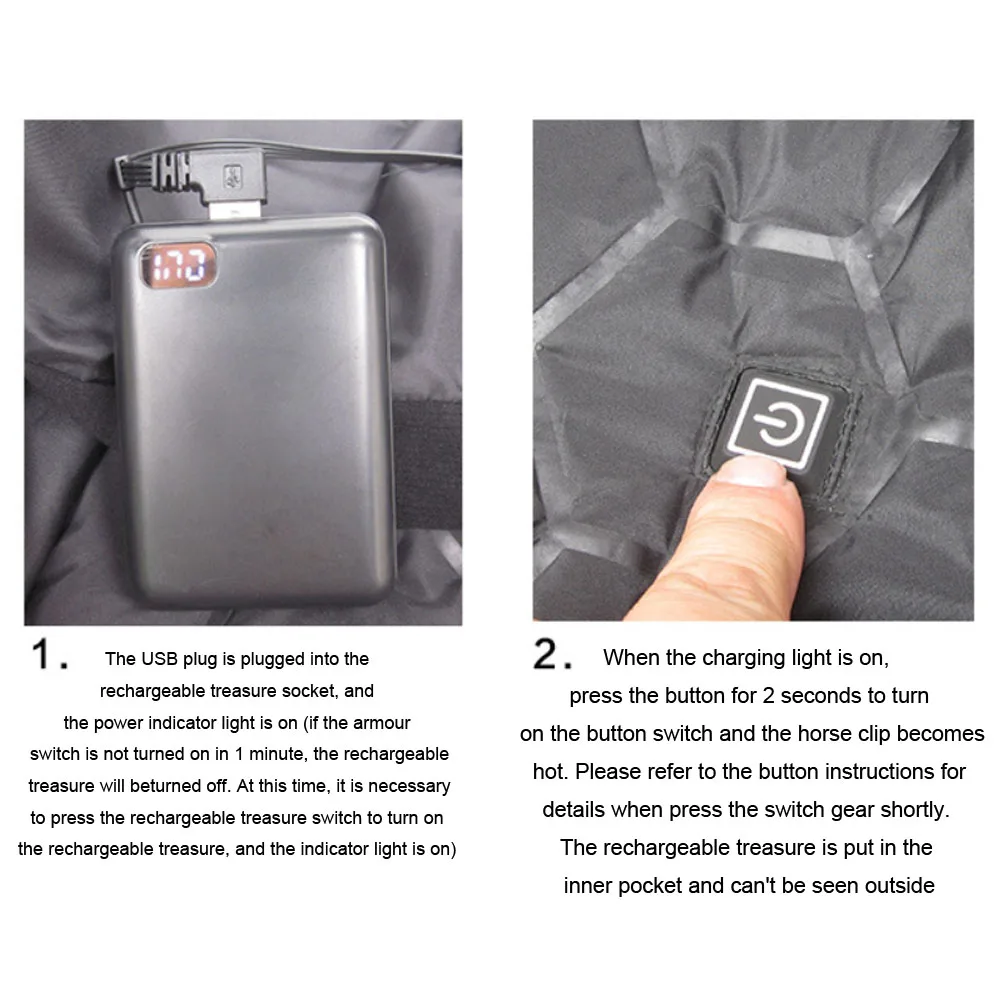 100

1. The USB plug is plugged into the rechargeable treasure socket, and the power indicator light is on (if the armour switch is not turned on in 1 minute, the rechargeable treasure will beturned off. At this time, it is necessary to press the rechargeable treasure switch to turn on the rechargeable treasure, and the indicator light is on)

2. When the charging light is on, press the button for 2 seconds to turn on the button switch and the horse clip becomes hot. Please refer to the button instructions for details when press the switch gear shortly. The rechargeable treasure is put in the inner pocket and can't be seen outside