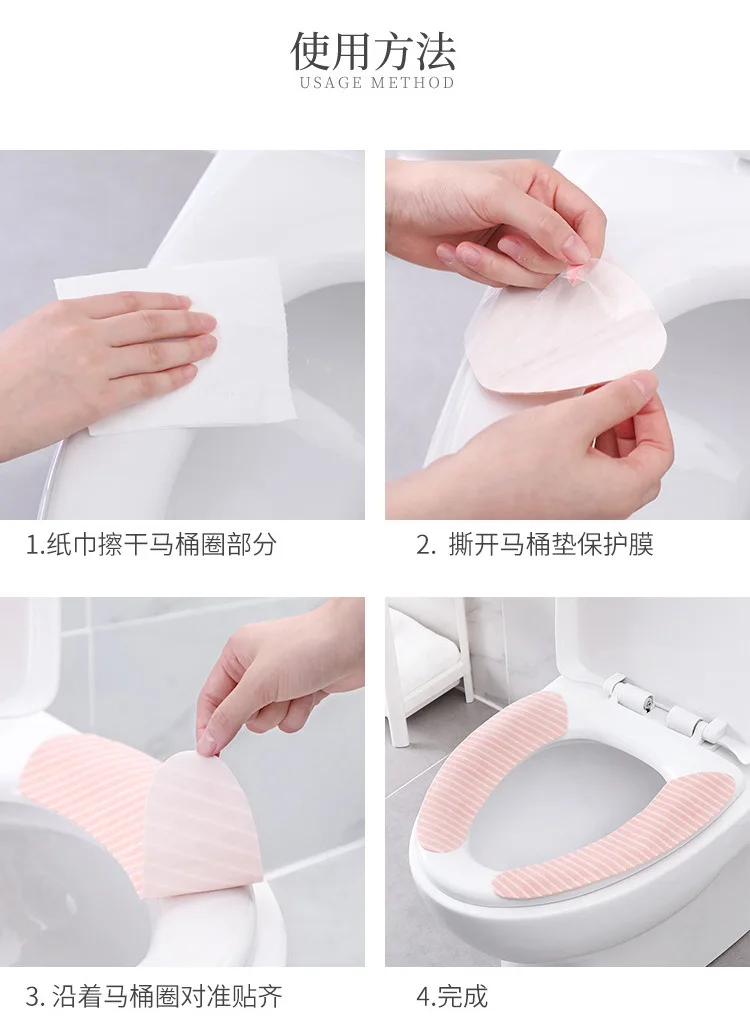 使用方法
USAGE METHOD

1.纸巾擦干马桶圈部分

2. 撕开马桶垫保护膜

3. 沿着马桶圈对准贴齐

4.完成