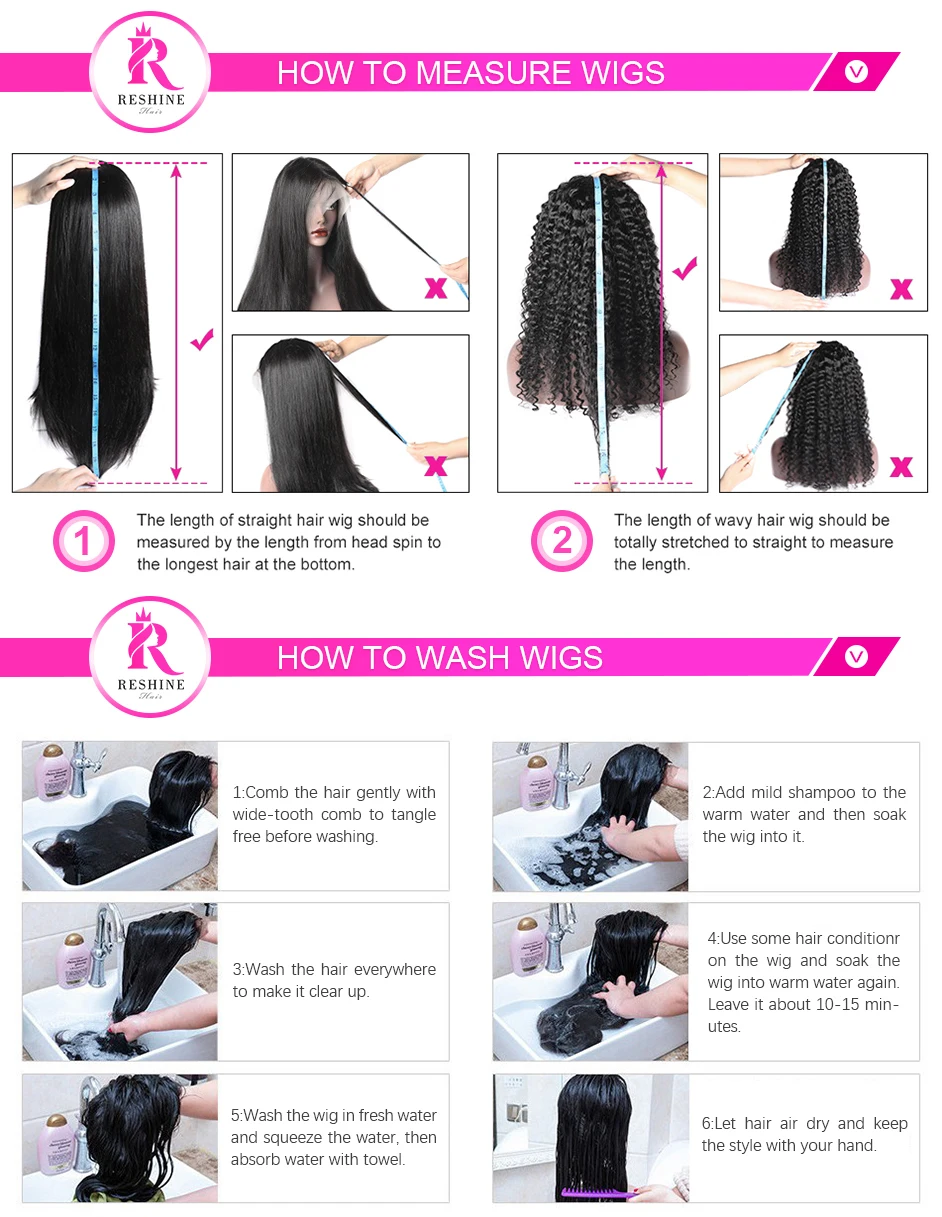 R
RESHINE
Hair

HOW TO MEASURE WIGS

1 The length of straight hair wig should be measured by the length from head spin to the longest hair at the bottom.

2 The length of wavy hair wig should be totally stretched to straight to measure the length.

R
RESHINE
Hair

HOW TO WASH WIGS

1:Comb the hair gently with wide-tooth comb to tangle free before washing.

2:Add mild shampoo to the warm water and then soak the wig into it.

3:Wash the hair everywhere to make it clear up.

4:Use some hair conditionr on the wig and soak the wig into warm water again. Leave it about 10-15 minutes.

5:Wash the wig in fresh water and squeeze the water, then absorb water with towel.

6:Let hair air dry and keep the style with your hand.