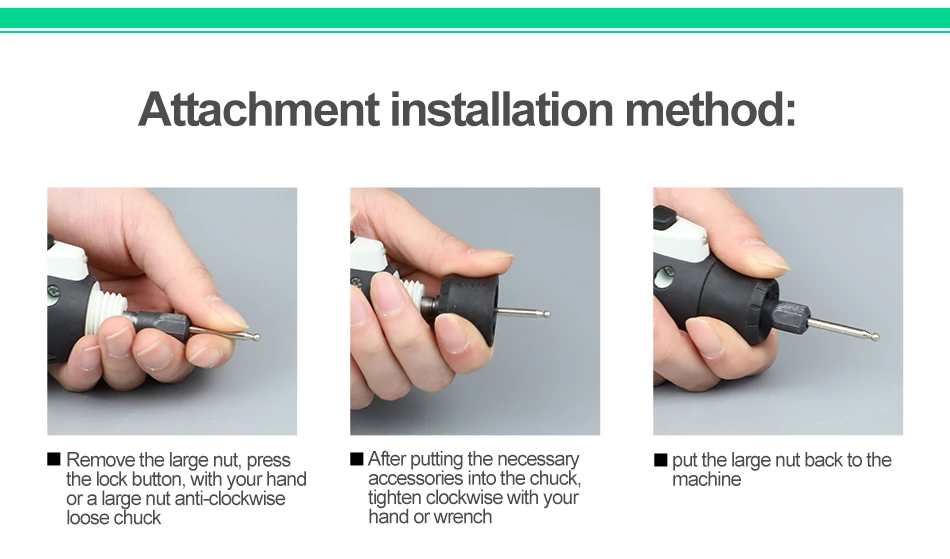 Attachment installation method:

■ Remove the large nut, press the lock button, with your hand or a large nut anti-clockwise loose chuck

■ After putting the necessary accessories into the chuck, tighten clockwise with your hand or wrench

■ put the large nut back to the machine