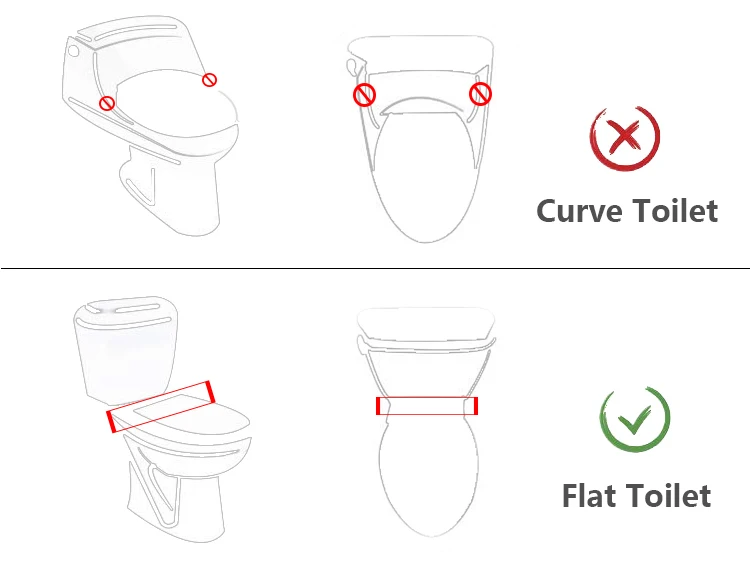 Curve Toilet

Flat Toilet