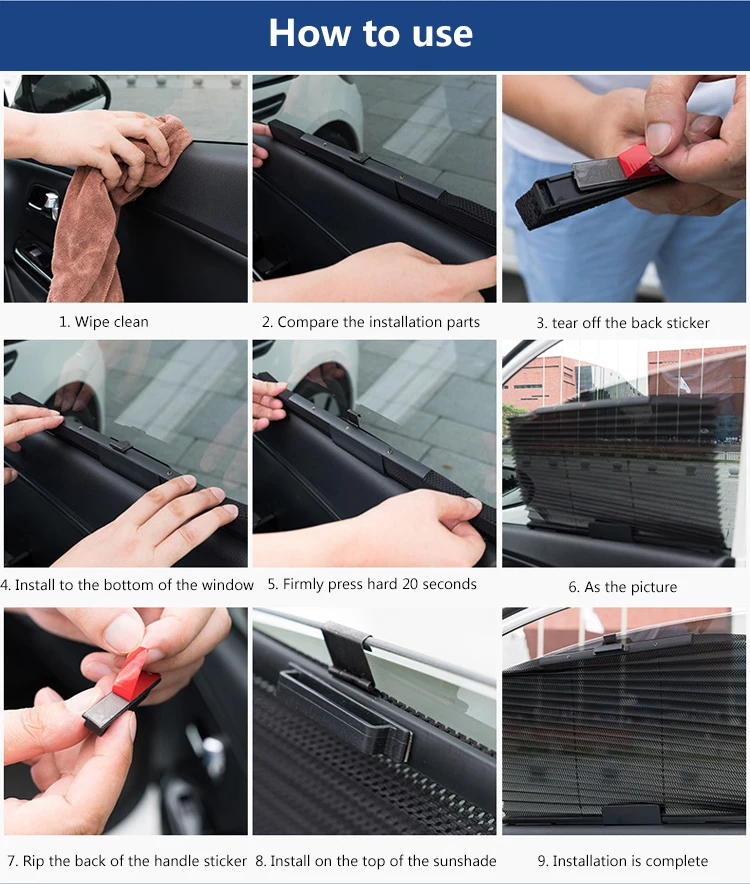 How to use

1. Wipe clean

2. Compare the installation parts

3. tear off the back sticker

4. Install to the bottom of the window

5. Firmly press hard 20 seconds

6. As the picture

7. Rip the back of the handle sticker

8. Install on the top of the sunshade

9. Installation is complete