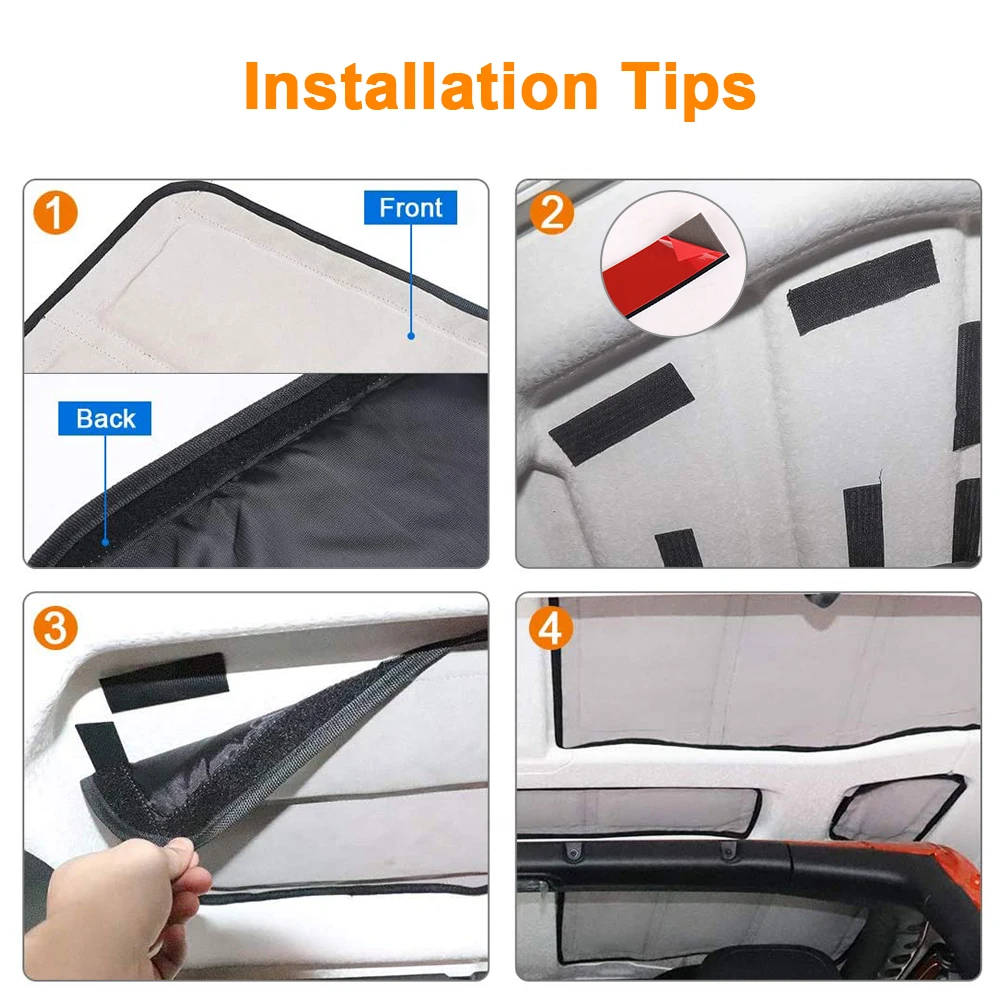 Installation Tips

1

Front

Back

2

3

4