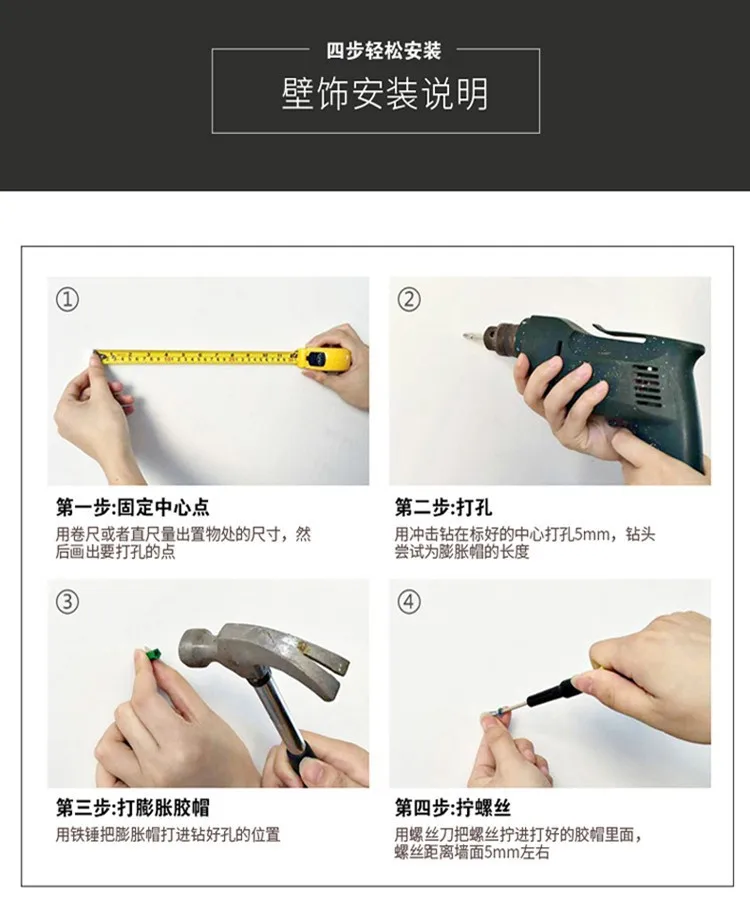 四步轻松安装

壁饰安装说明

①

第一步:固定中心点

用卷尺或者直尺量出置物处的尺寸，然后画出要打孔的点

②

第二步:打孔

用冲击钻在标好的中心打孔5mm，钻头尝试为膨胀帽的长度

③

第三步:打膨胀胶帽

用铁锤把膨胀帽打进钻好孔的位置

④

第四步:拧螺丝

用螺丝刀把螺丝拧进打好的胶帽里面，螺丝距离墙面5mm左右