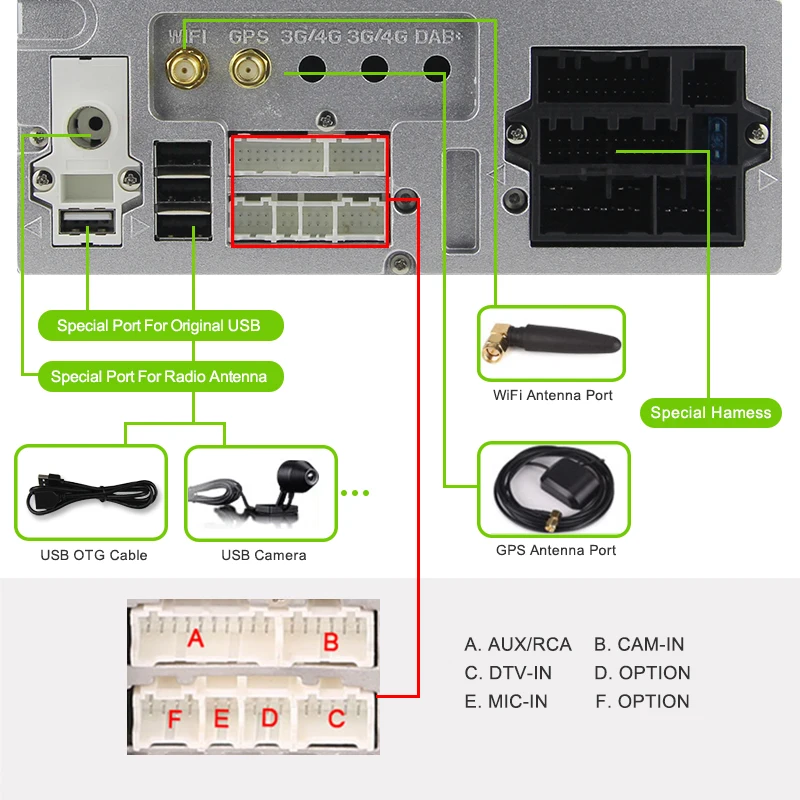 WIFI GPS 3G/4G 3G/4G DAB+

Special Port For Original USB

Special Port For Radio Antenna

WiFi Antenna Port

Special Hamess

USB OTG Cable

USB Camera

GPS Antenna Port

A B

F E D C

A. AUX/RCA B. CAM-IN
C. DTV-IN D. OPTION
E. MIC-IN F. OPTION