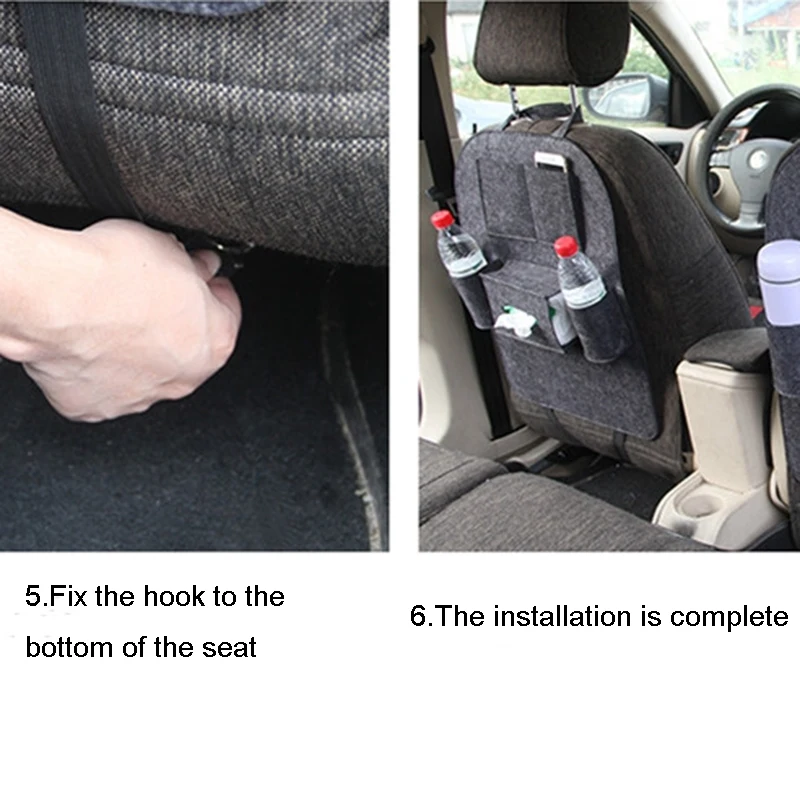 5.Fix the hook to the bottom of the seat

6.The installation is complete