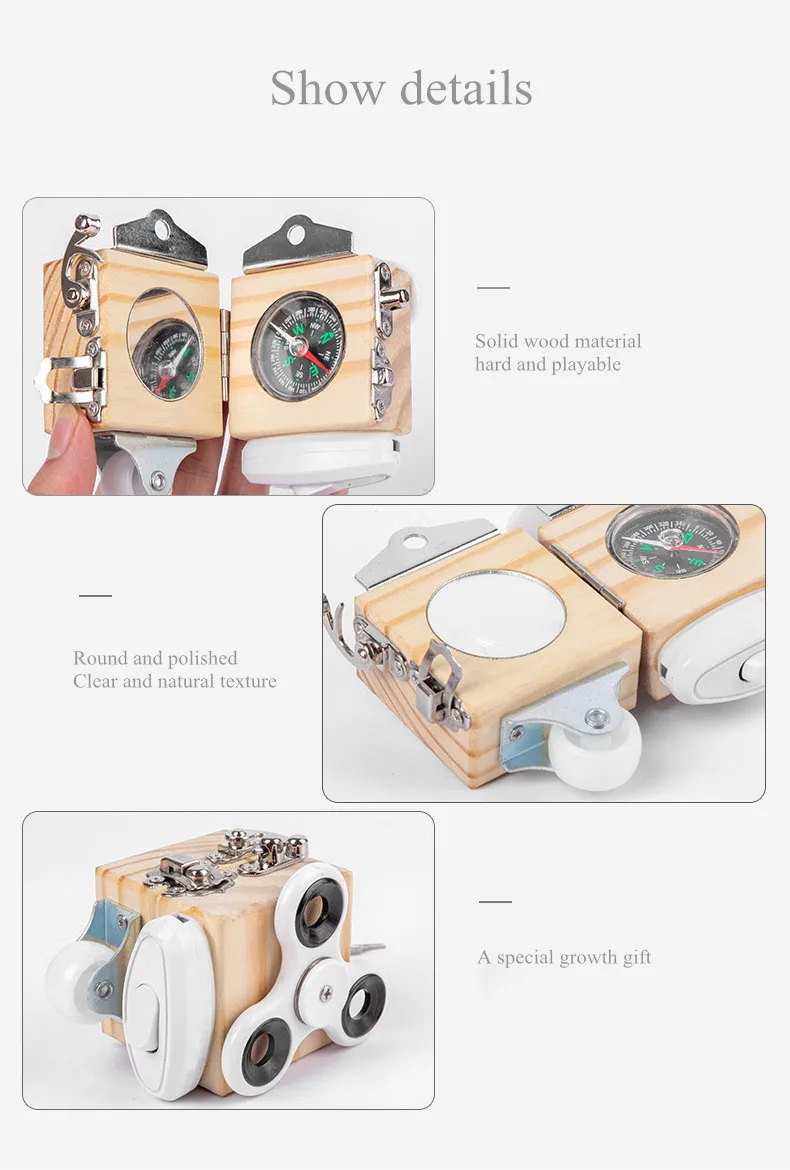 Show details

Solid wood material
hard and playable

Round and polished
Clear and natural texture

A special growth gift