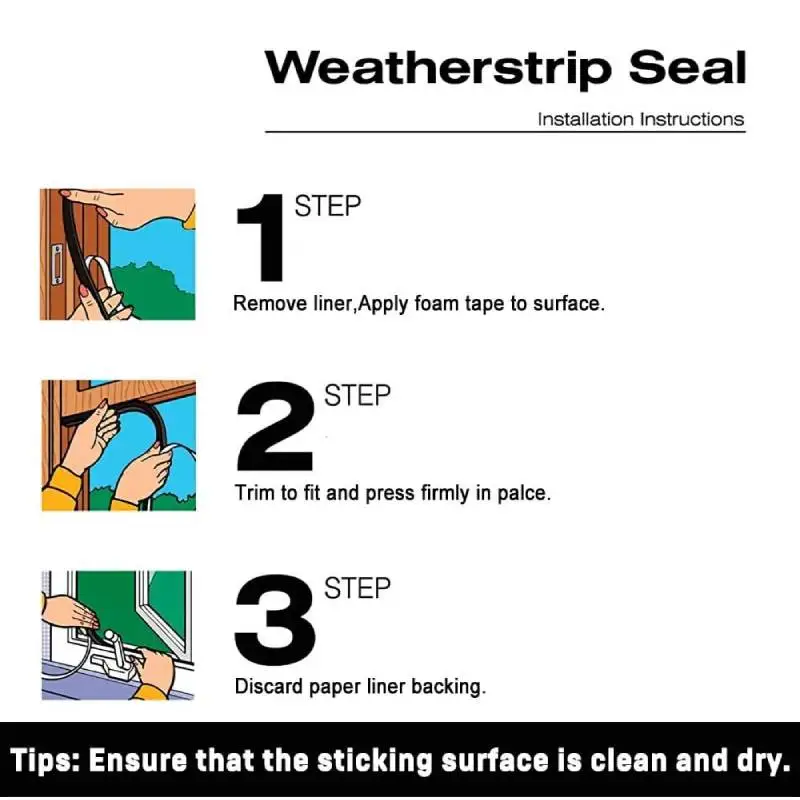 Weatherstrip Seal

Installation Instructions

1 STEP

Remove liner,Apply foam tape to surface.

2 STEP

Trim to fit and press firmly in palce.

3 STEP

Discard paper liner backing.

Tips: Ensure that the sticking surface is clean and dry.