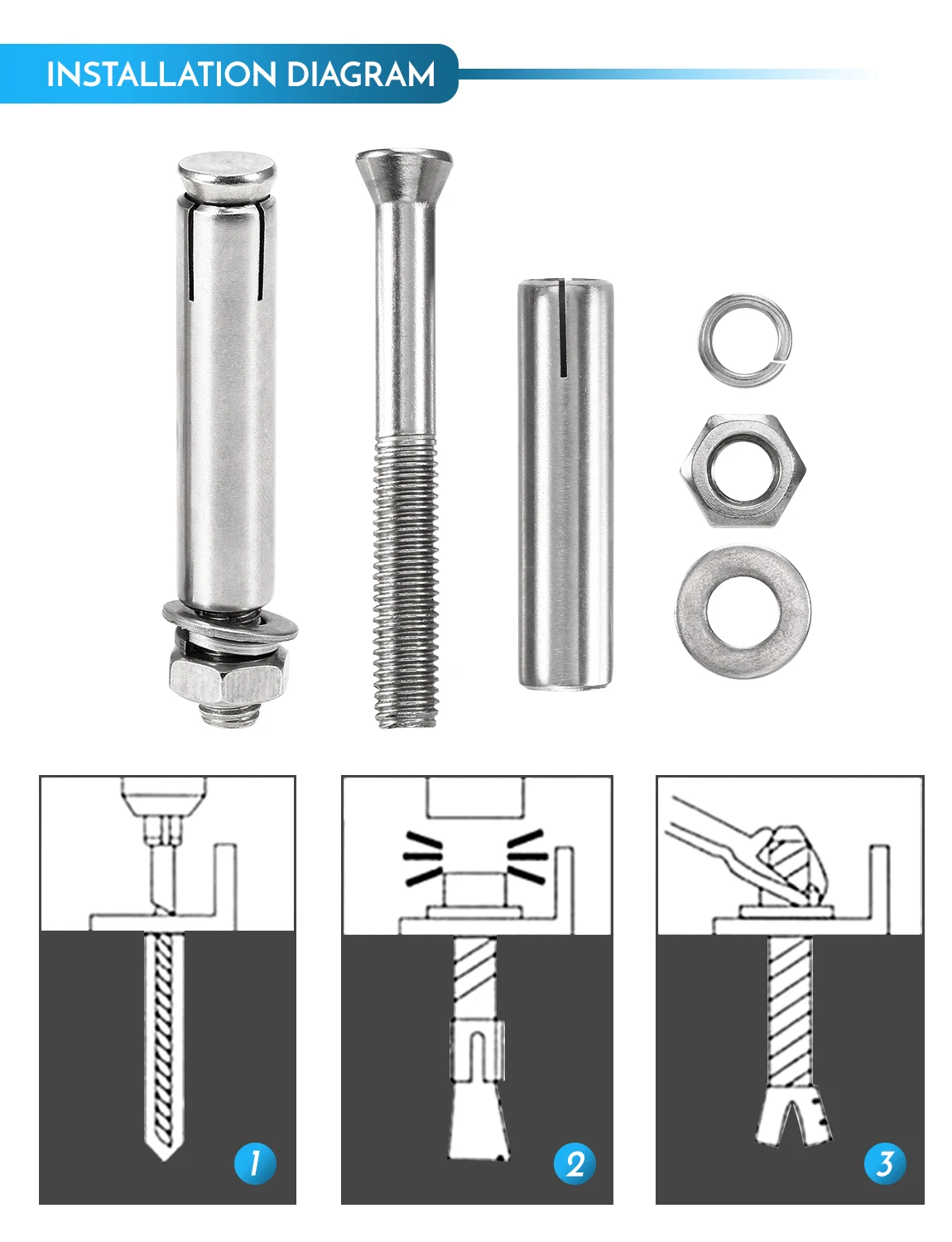 INSTALLATION DIAGRAM

1

2

3