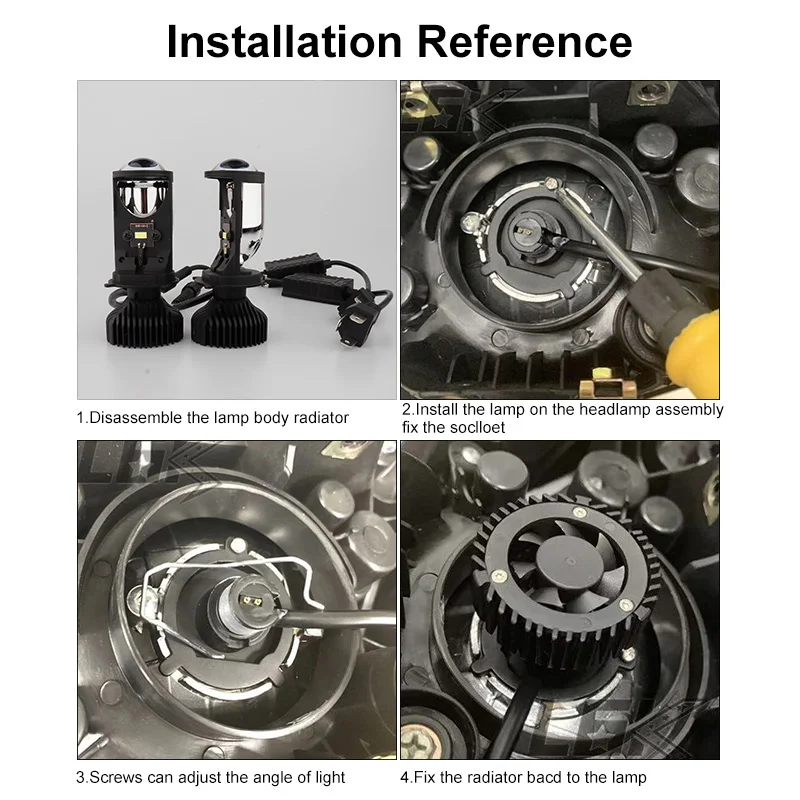 Installation Reference

1.Disassemble the lamp body radiator

2.Install the lamp on the headlamp assembly fix the soclloet

3.Screws can adjust the angle of light

4.Fix the radiator bacd to the lamp