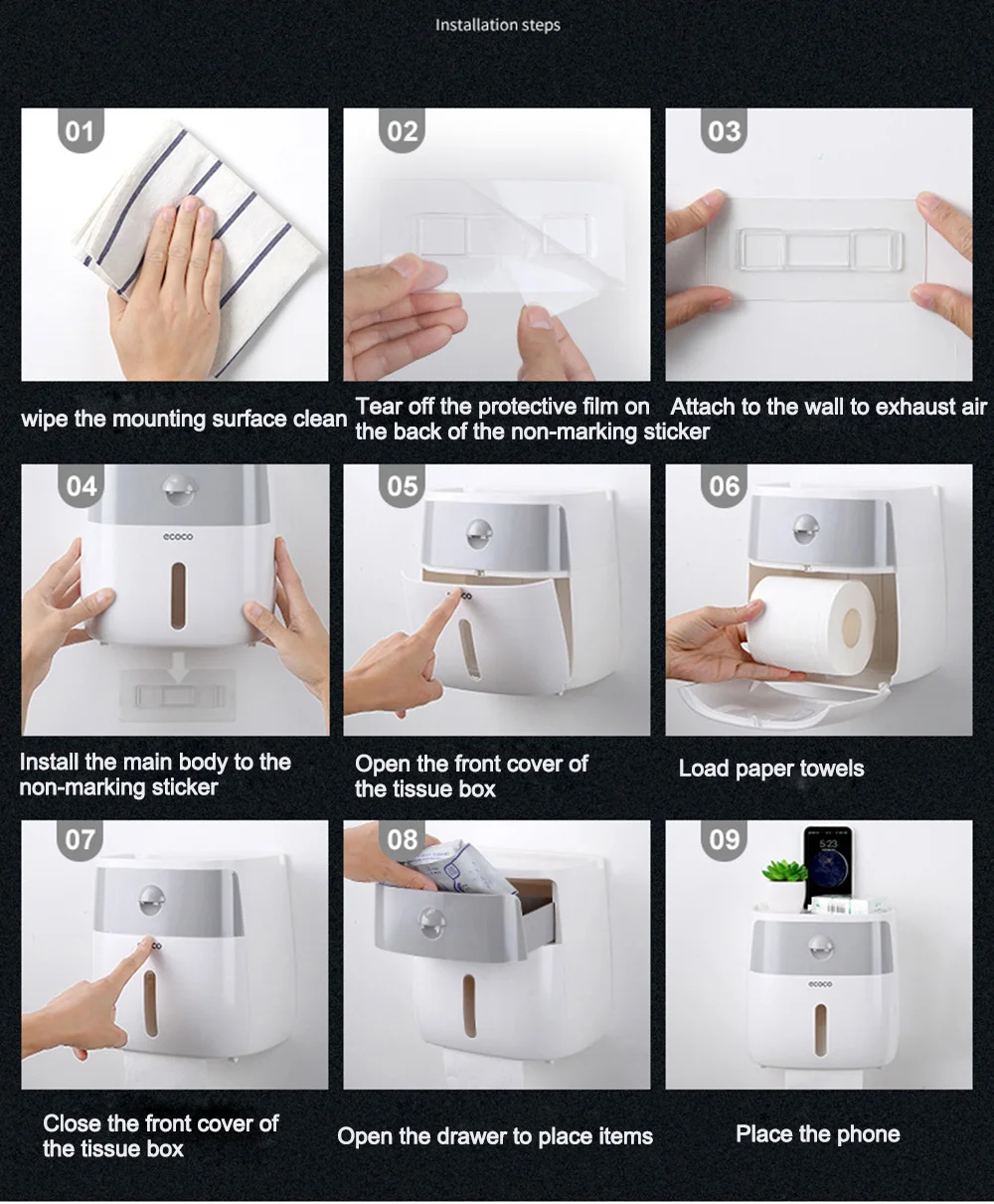 Installation steps

01

wipe the mounting surface clean

02

Tear off the protective film on the back of the non-marking sticker

03

Attach to the wall to exhaust air

04

ecoco

Install the main body to the non-marking sticker

05

Open the front cover of the tissue box

06

Load paper towels

07

Close the front cover of the tissue box

08

Open the drawer to place items

09

5:23

ecoco

Place the phone