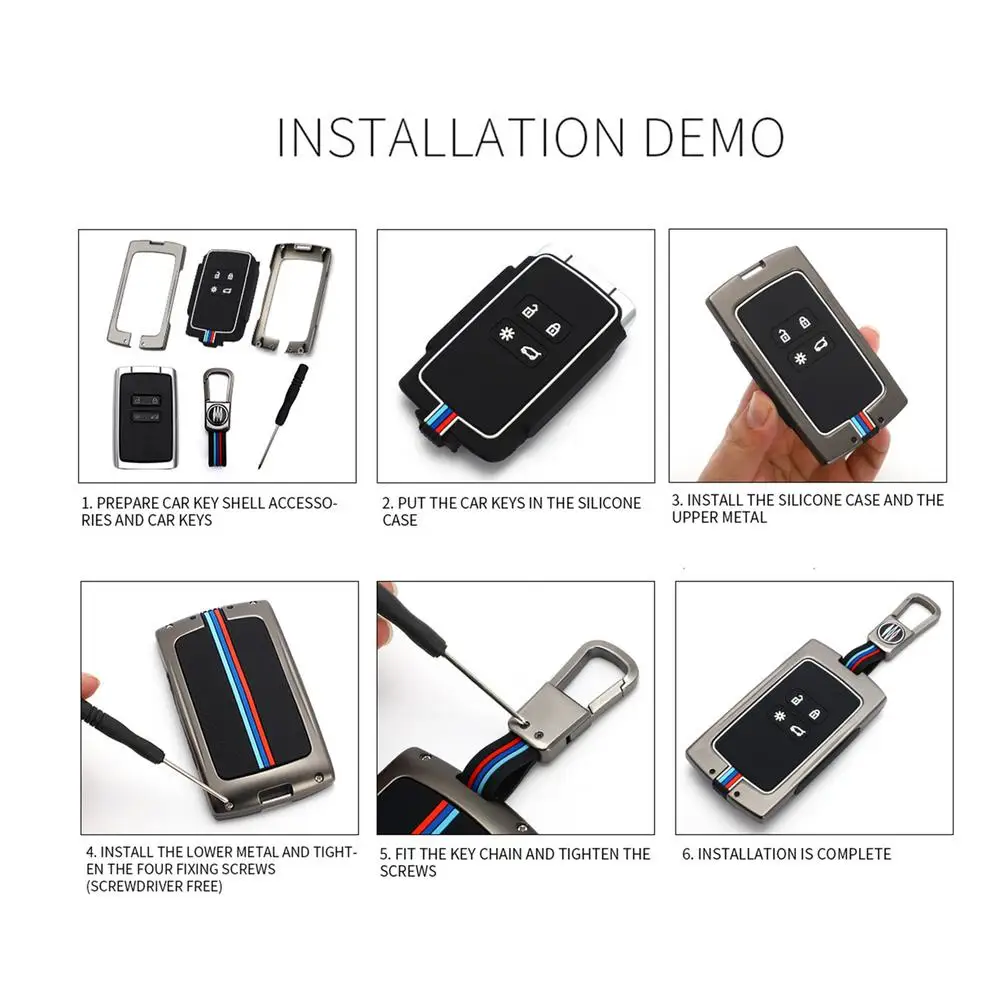 INSTALLATION DEMO

1. PREPARE CAR KEY SHELL ACCESSORIES AND CAR KEYS

2. PUT THE CAR KEYS IN THE SILICONE CASE

3. INSTALL THE SILICONE CASE AND THE UPPER METAL

4. INSTALL THE LOWER METAL AND TIGHTEN THE FOUR FIXING SCREWS (SCREWDRIVER FREE)

5. FIT THE KEY CHAIN AND TIGHTEN THE SCREWS

6. INSTALLATION IS COMPLETE