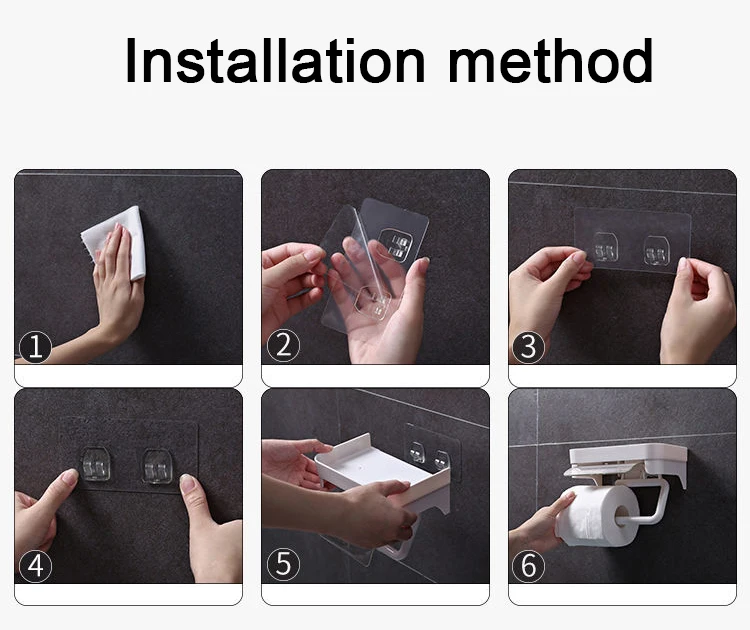 Installation method

1

2

3

4

5

6