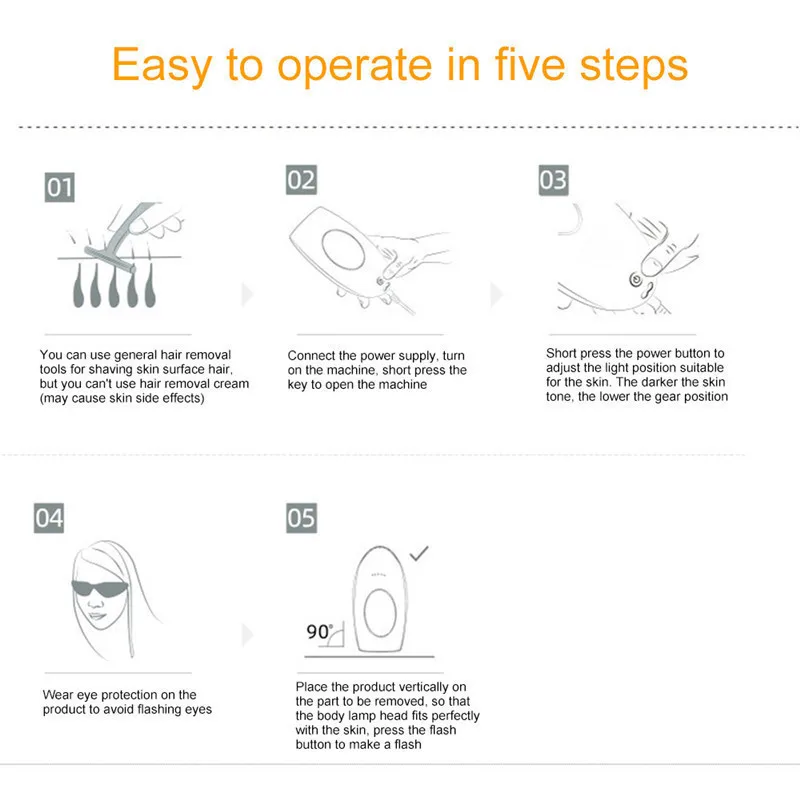 Easy to operate in five steps

01

You can use general hair removal tools for shaving skin surface hair, but you can't use hair removal cream (may cause skin side effects)

02

Connect the power supply, turn on the machine, short press the key to open the machine

03

Short press the power button to adjust the light position suitable for the skin. The darker the skin tone, the lower the gear position

04

Wear eye protection on the product to avoid flashing eyes

05

90°

Place the product vertically on the part to be removed, so that the body lamp head fits perfectly with the skin, press the flash button to make a flash