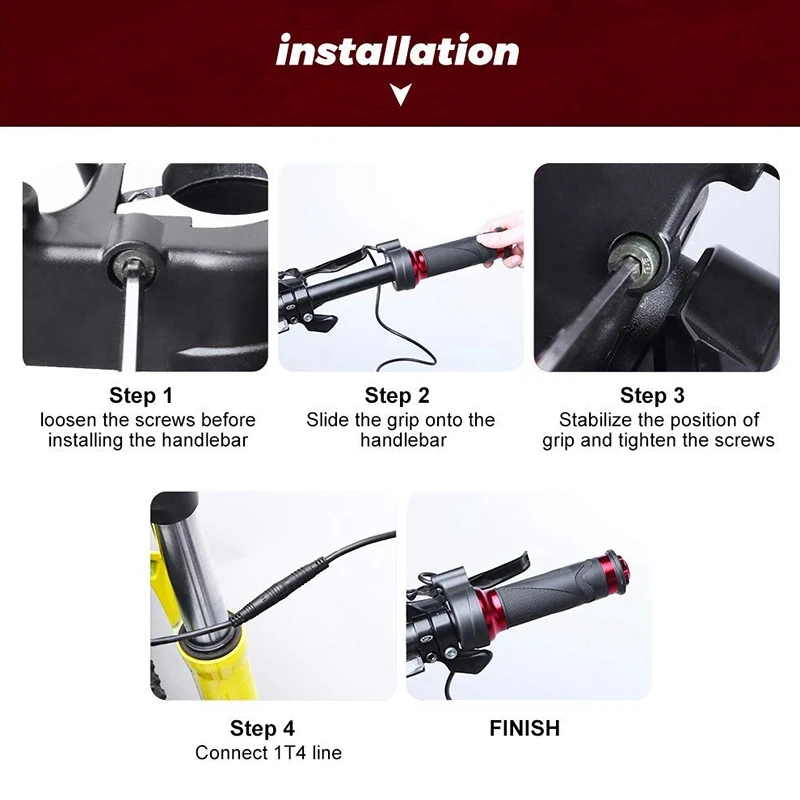 installation

Step 1
loosen the screws before installing the handlebar

Step 2
Slide the grip onto the handlebar

Step 3
Stabilize the position of grip and tighten the screws

Step 4
Connect 1T4 line

FINISH