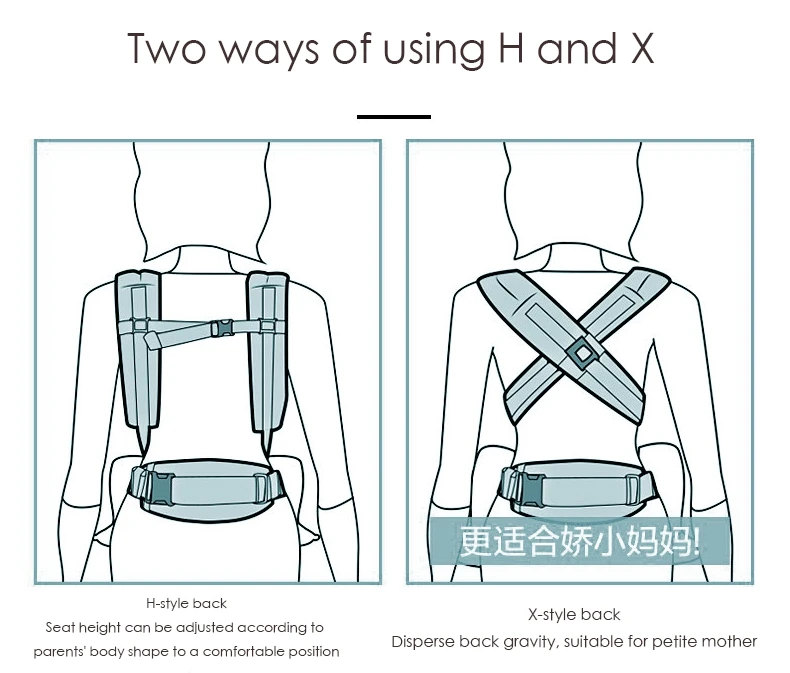 Two ways of using H and X

更适合娇小妈妈!

H-style back
Seat height can be adjusted according to parents' body shape to a comfortable position

X-style back
Disperse back gravity, suitable for petite mother