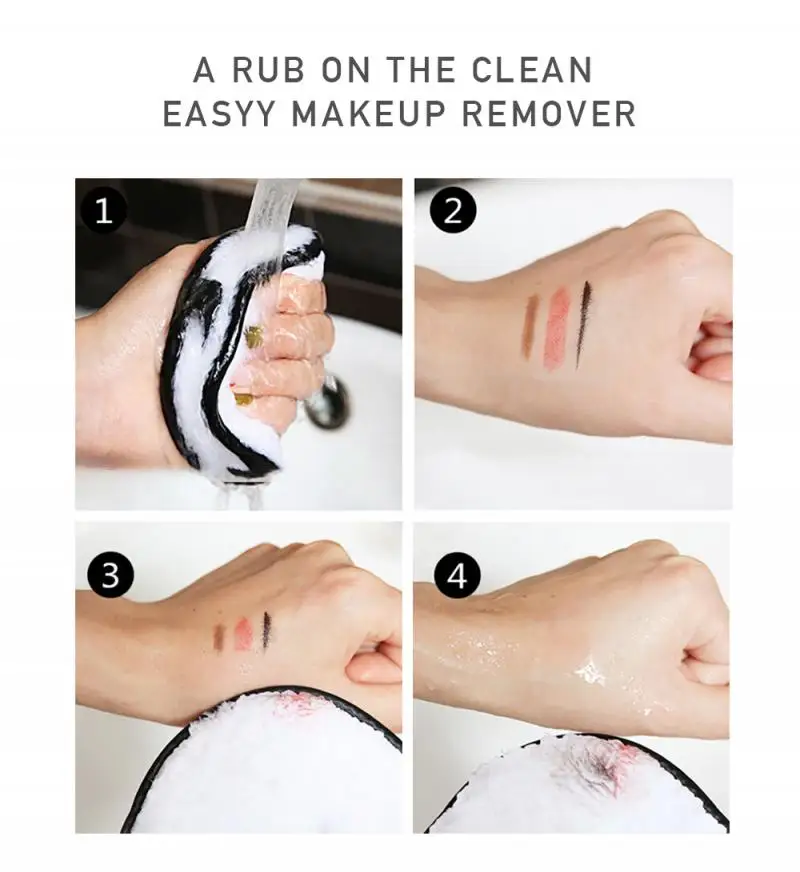 A RUB ON THE CLEAN
EASYY MAKEUP REMOVER

1

2

3

4