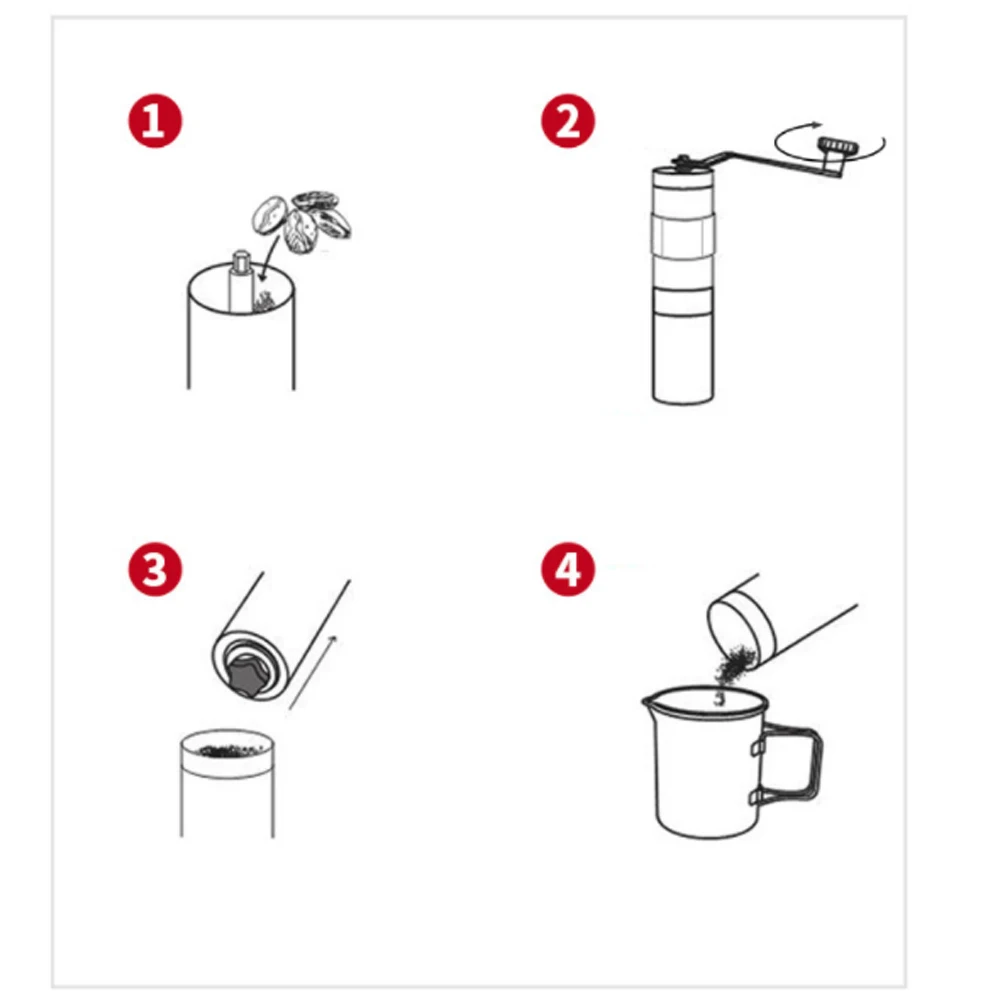 1

2

3

4