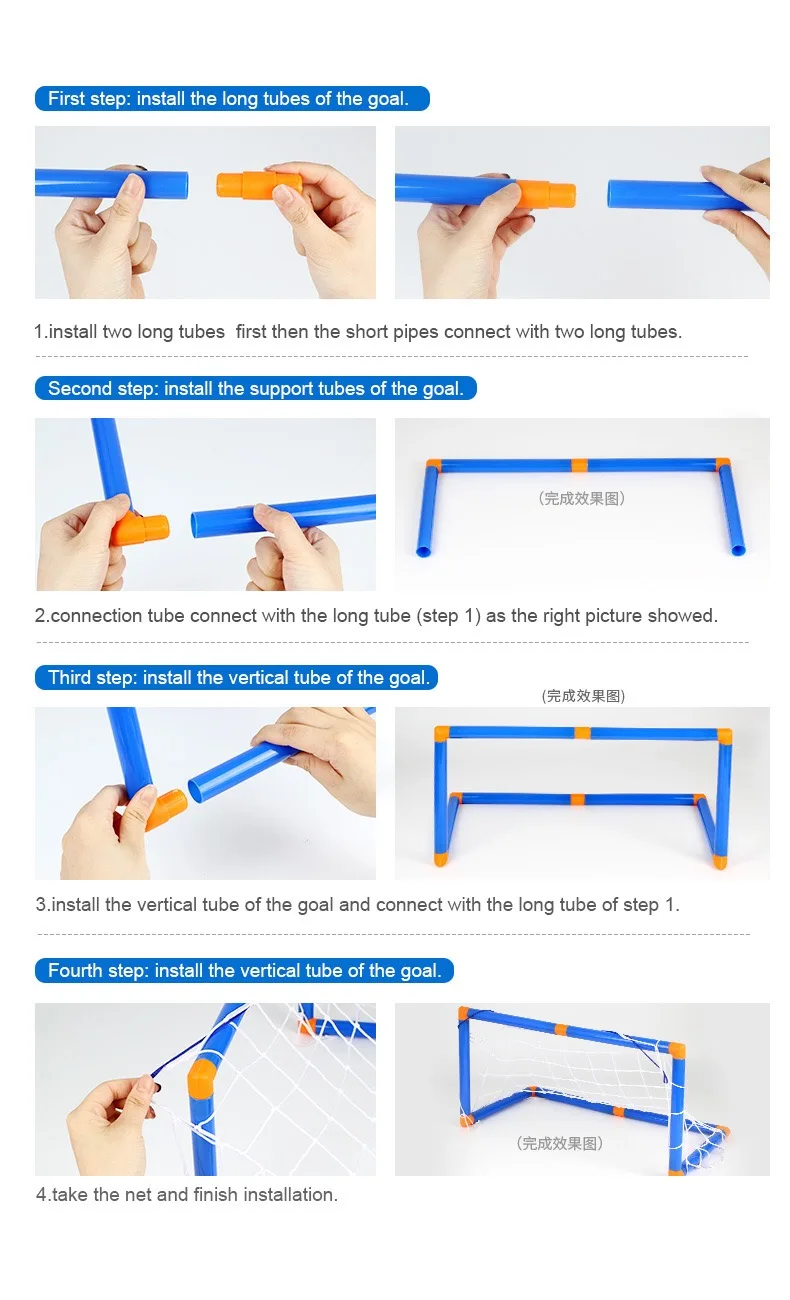 First step: install the long tubes of the goal.

1.install two long tubes  first then the short pipes connect with two long tubes.

Second step: install the support tubes of the goal.

(完成效果图)

2.connection tube connect with the long tube (step 1) as the right picture showed.

Third step: install the vertical tube of the goal.

(完成效果图)

3.install the vertical tube of the goal and connect with the long tube of step 1.

Fourth step: install the vertical tube of the goal.

(完成效果图)

4.take the net and finish installation.