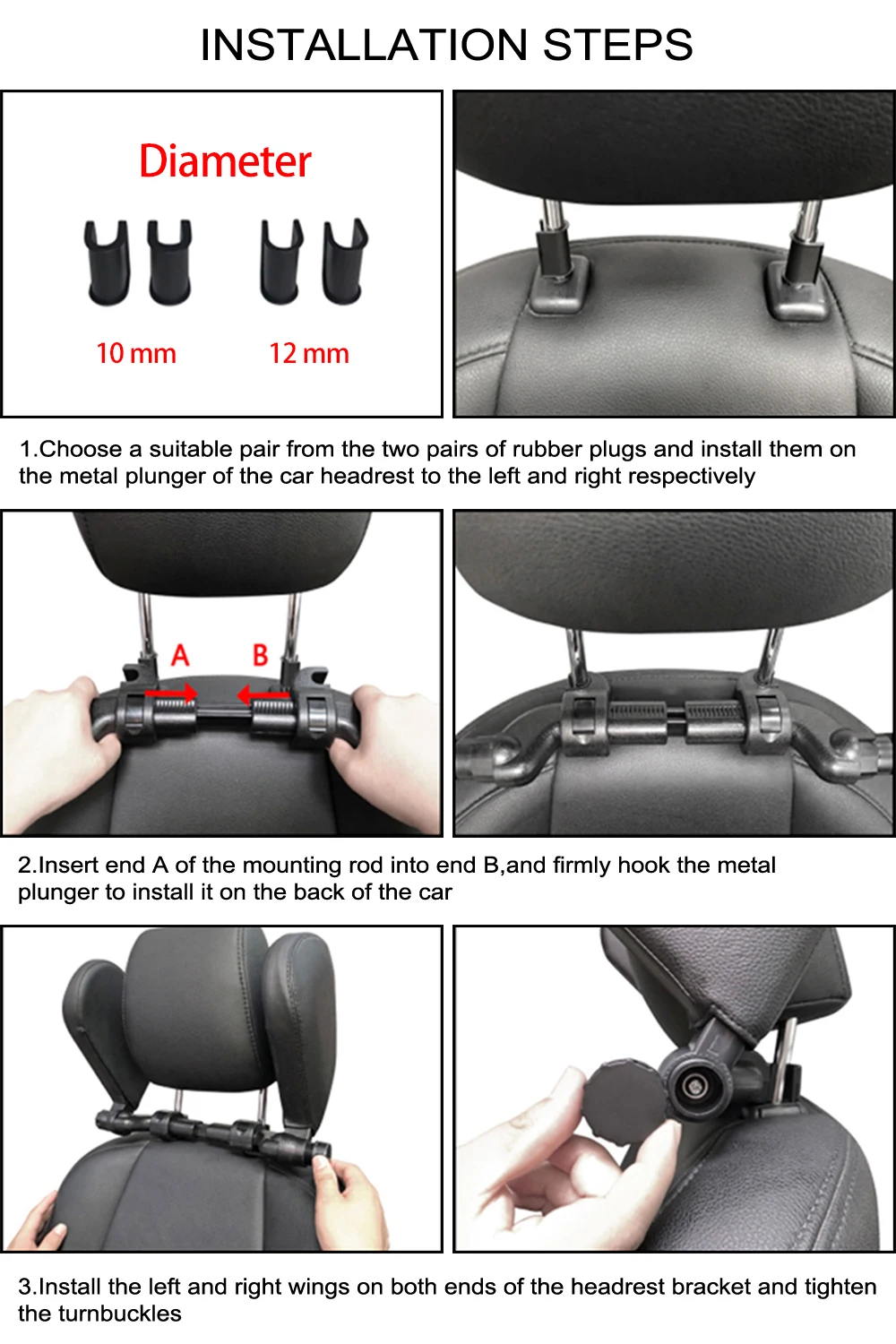 INSTALLATION STEPS

Diameter

10 mm

12 mm

1.Choose a suitable pair from the two pairs of rubber plugs and install them on the metal plunger of the car headrest to the left and right respectively

A

B

2.Insert end A of the mounting rod into end B,and firmly hook the metal plunger to install it on the back of the car

3.Install the left and right wings on both ends of the headrest bracket and tighten the turnbuckles