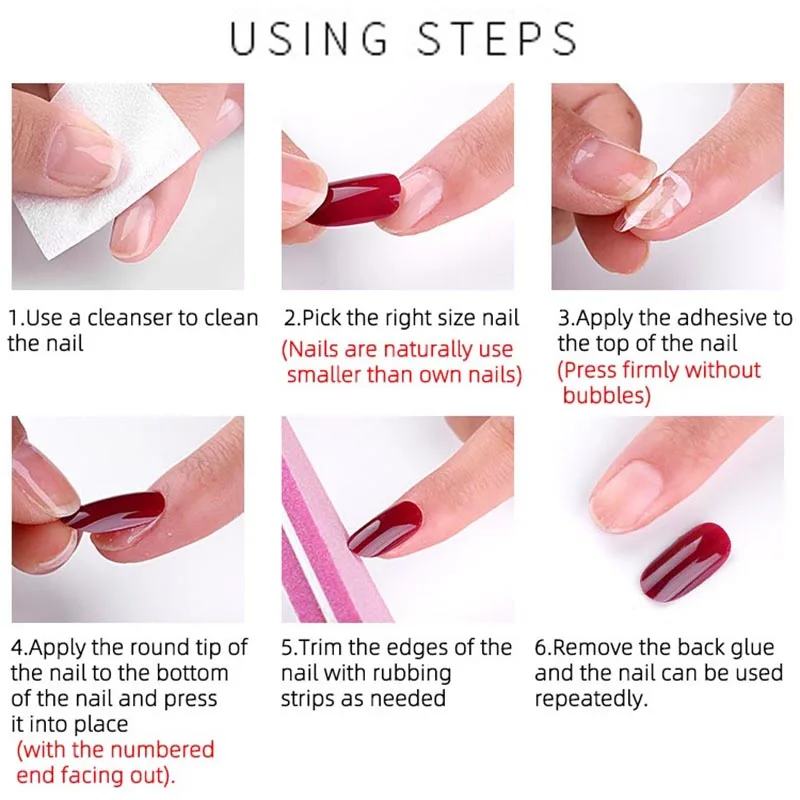 USING STEPS

1.Use a cleanser to clean the nail

2.Pick the right size nail
(Nails are naturally use smaller than own nails)

3.Apply the adhesive to the top of the nail
(Press firmly without bubbles)

4.Apply the round tip of the nail to the bottom of the nail and press it into place
(with the numbered end facing out).

5.Trim the edges of the nail with rubbing strips as needed

6.Remove the back glue and the nail can be used repeatedly.