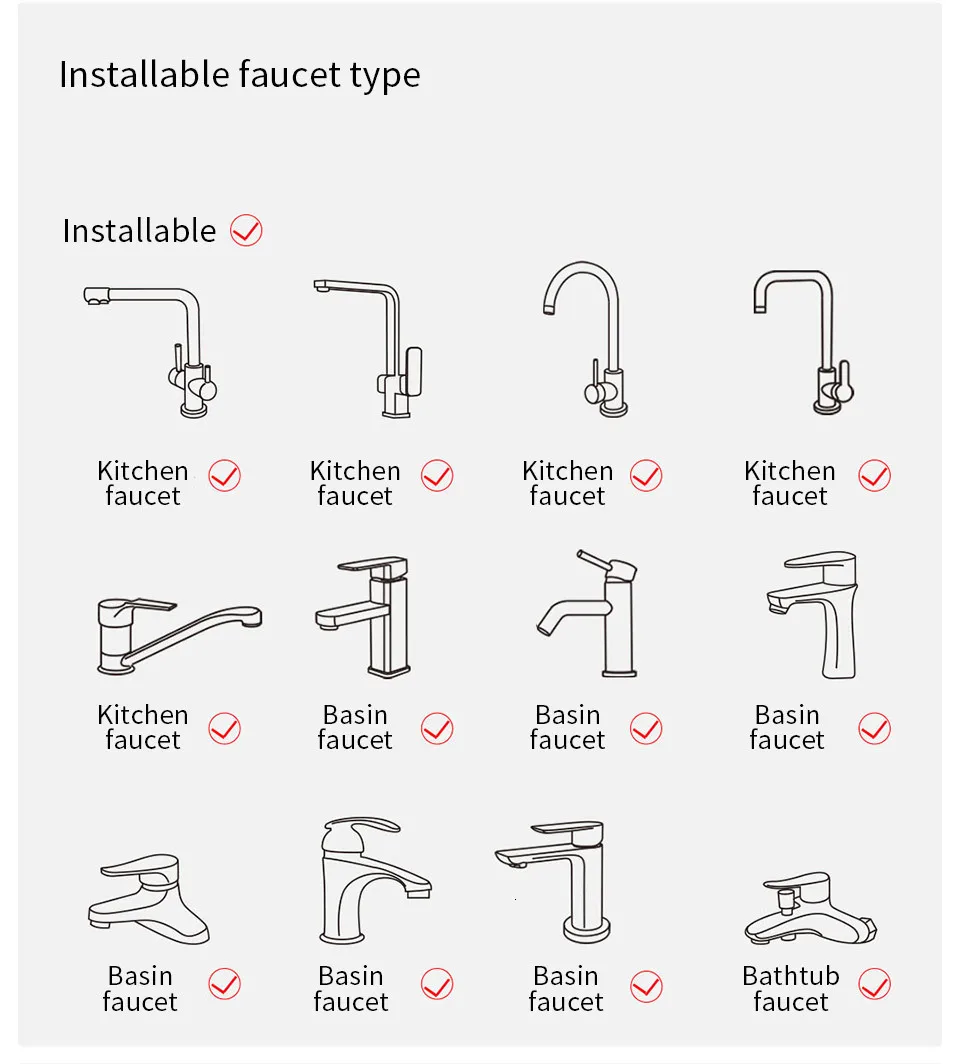 Installable faucet type

Installable

Kitchen faucet

Kitchen faucet

Kitchen faucet

Kitchen faucet

Kitchen faucet

Basin faucet

Basin faucet

Basin faucet

Basin faucet

Basin faucet

Basin faucet

Bathtub faucet