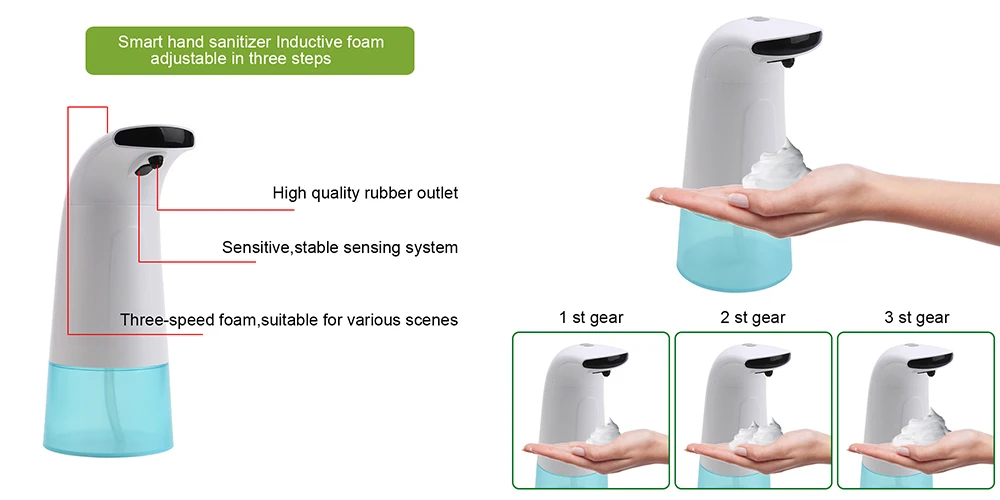 Smart hand sanitizer Inductive foam adjustable in three steps

High quality rubber outlet

Sensitive,stable sensing system

Three-speed foam,suitable for various scenes

1 st gear

2 st gear

3 st gear