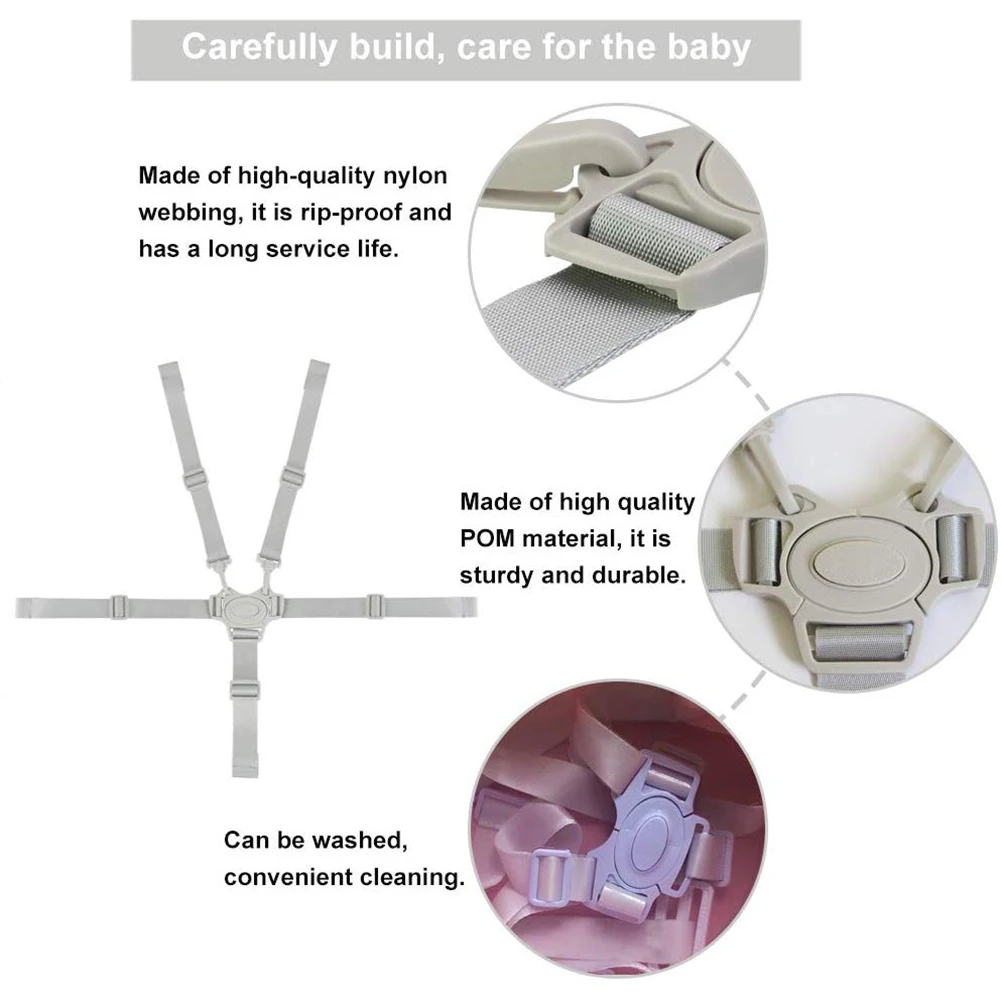 Carefully build, care for the baby

Made of high-quality nylon webbing, it is rip-proof and has a long service life.

Made of high quality POM material, it is sturdy and durable.

Can be washed, convenient cleaning.