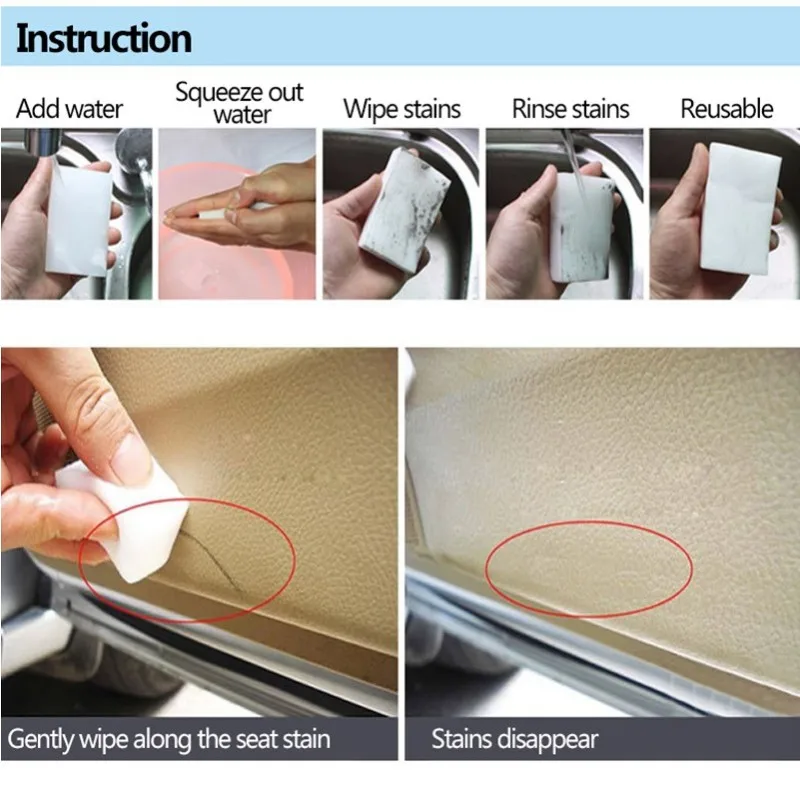 Instruction

Add water

Squeeze out water

Wipe stains

Rinse stains

Reusable

Gently wipe along the seat stain

Stains disappear