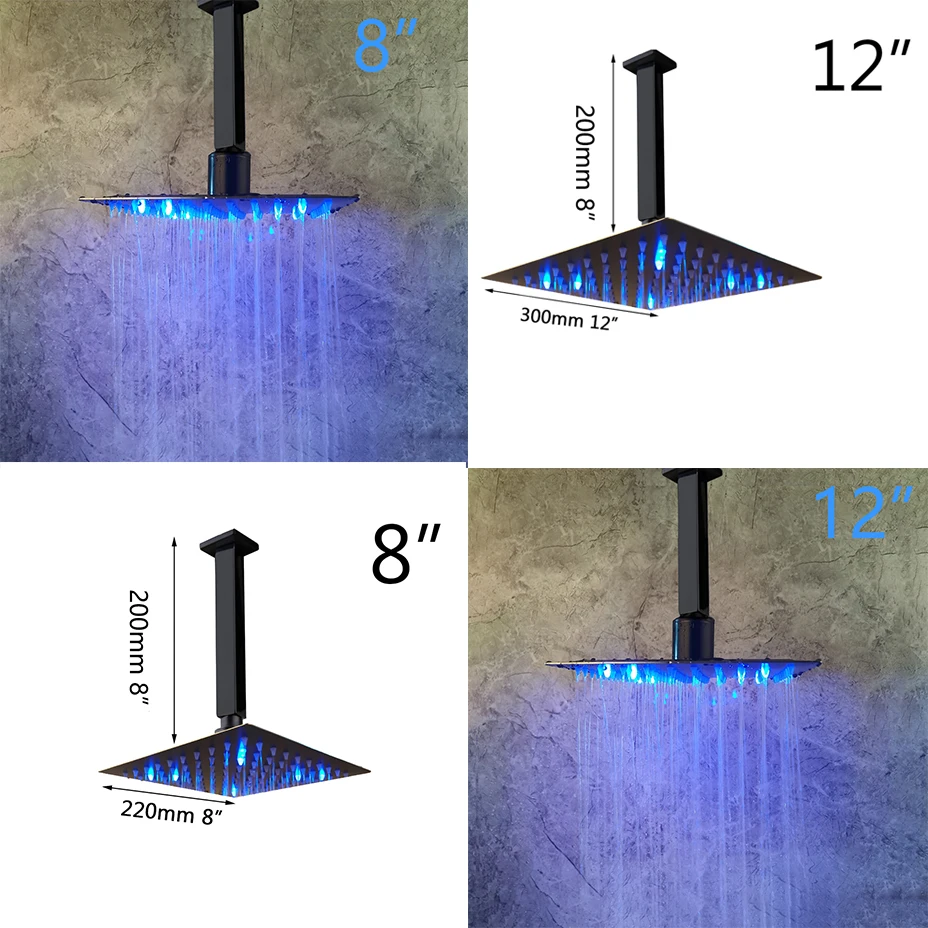 8″

12″

200mm 8″

300mm 12″

8″

200mm 8″

220mm 8″

12″