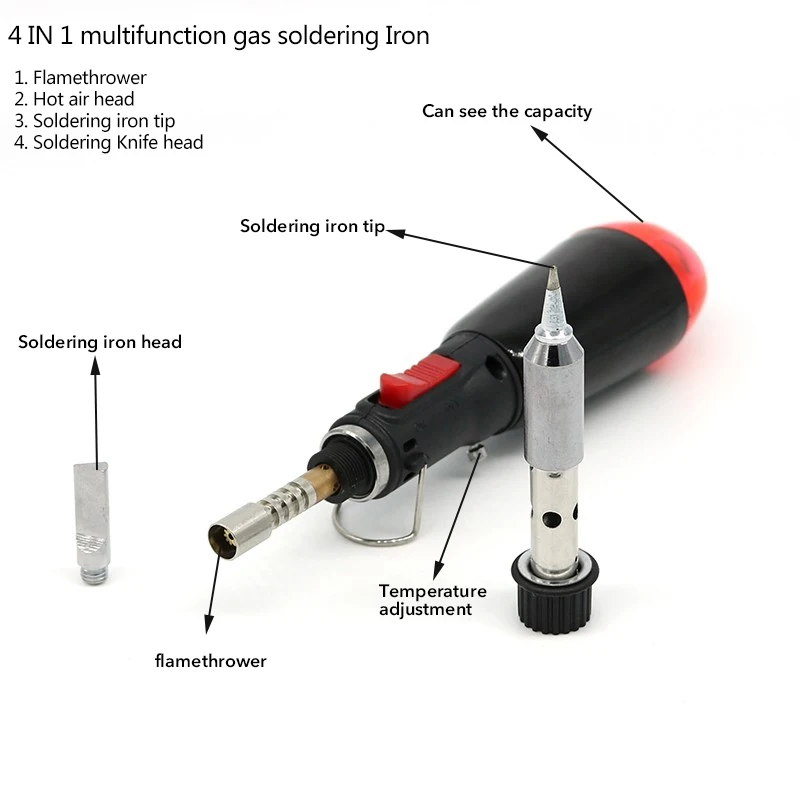 4 IN 1 multifunction gas soldering Iron

1. Flamethrower
2. Hot air head
3. Soldering iron tip
4. Soldering Knife head

Can see the capacity

Soldering iron tip

Soldering iron head

Temperature adjustment

flamethrower