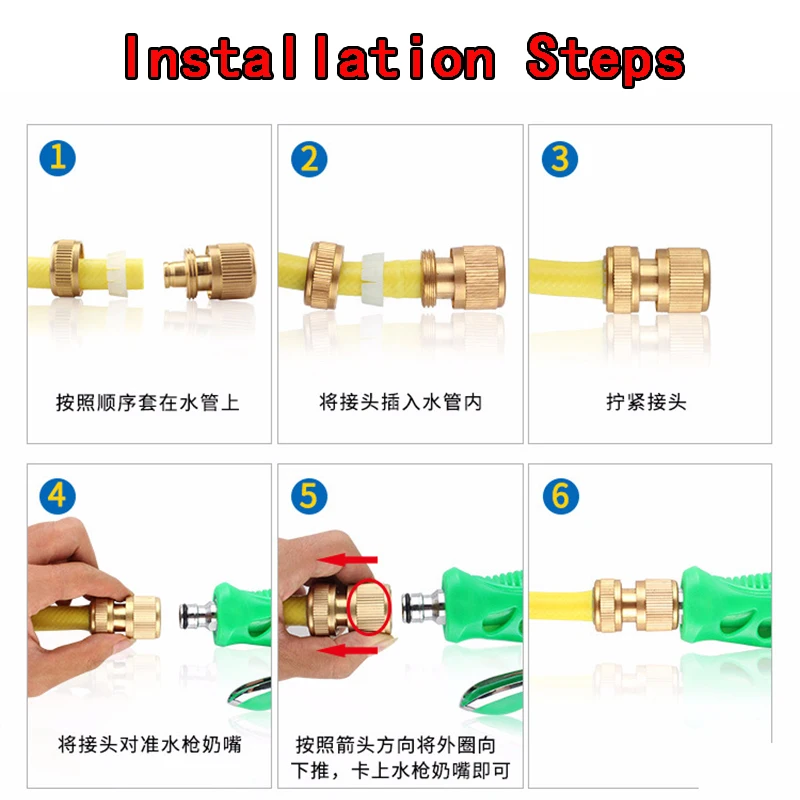 Installation Steps

1

按照顺序套在水管上

2

将接头插入水管内

3

拧紧接头

4

将接头对准水枪奶嘴

5

按照箭头方向将外圈向下推，卡上水枪奶嘴即可

6