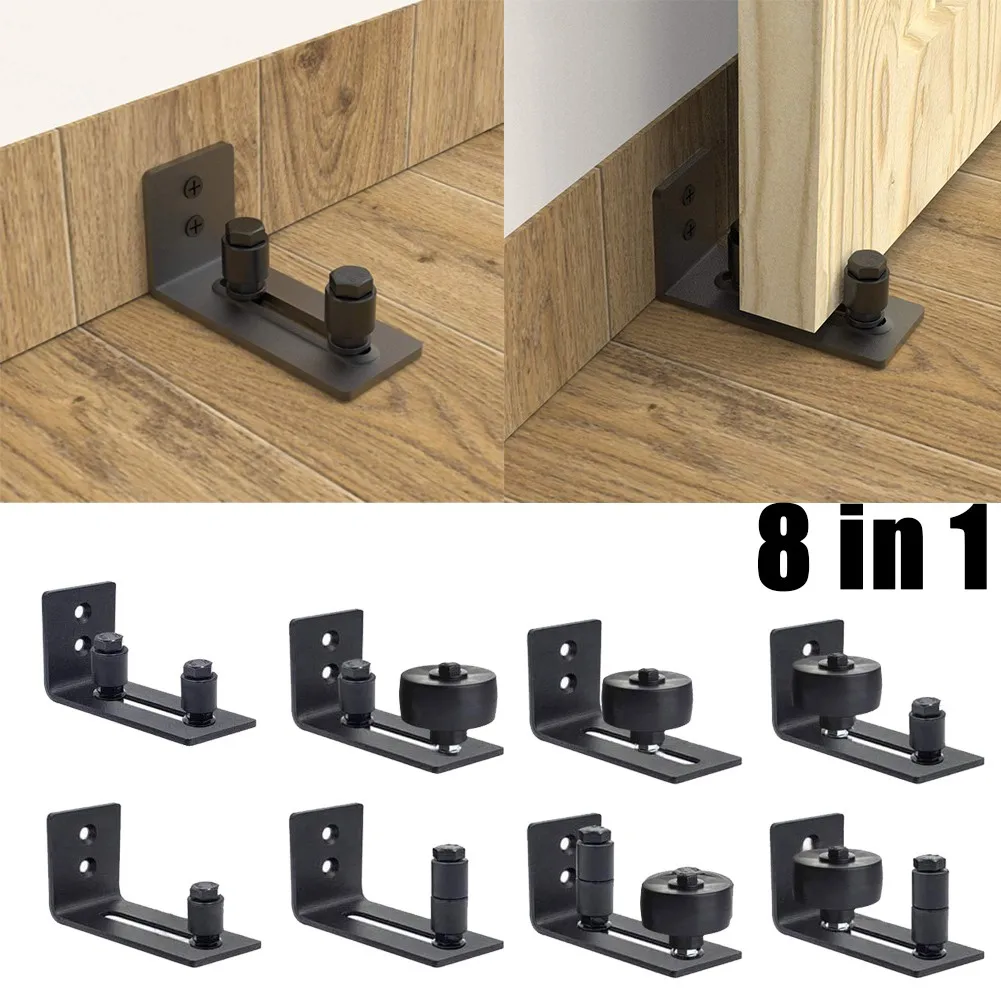 8 in 1