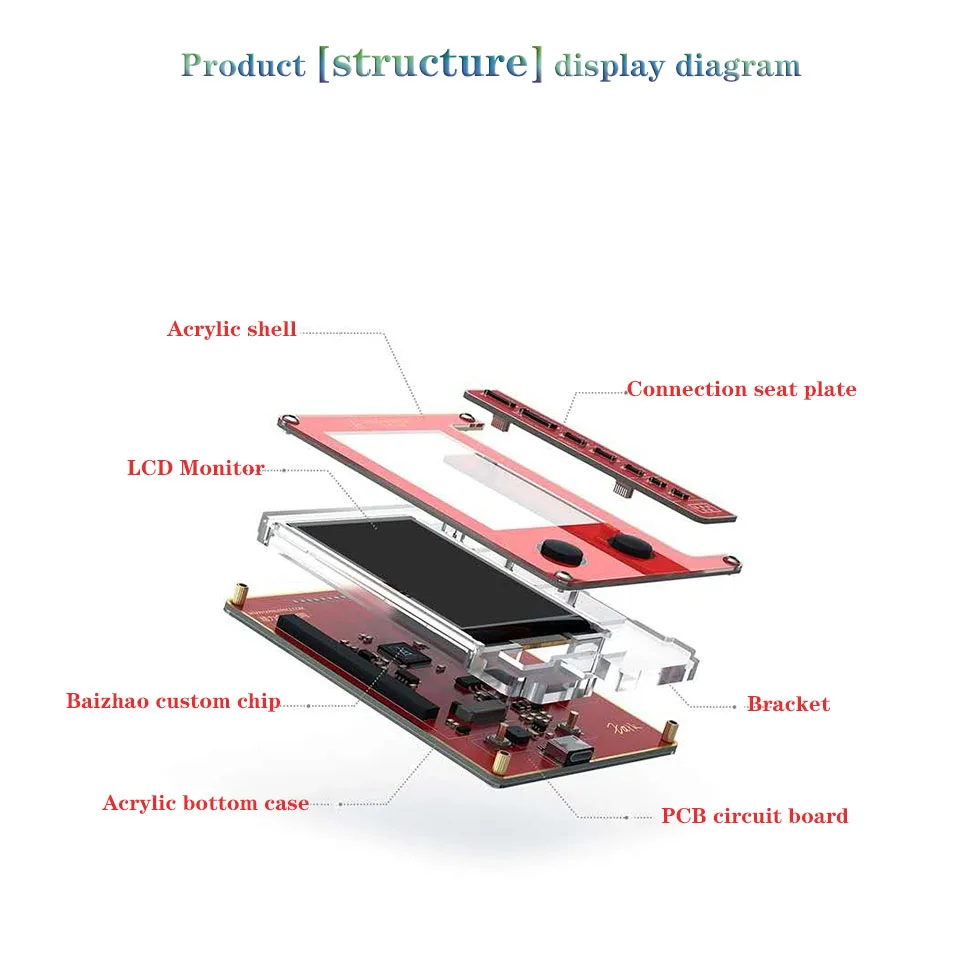 Product [structure] display diagram

Acrylic shell

Connection seat plate

LCD Monitor

Baizhao custom chip

Bracket

Acrylic bottom case

PCB circuit board