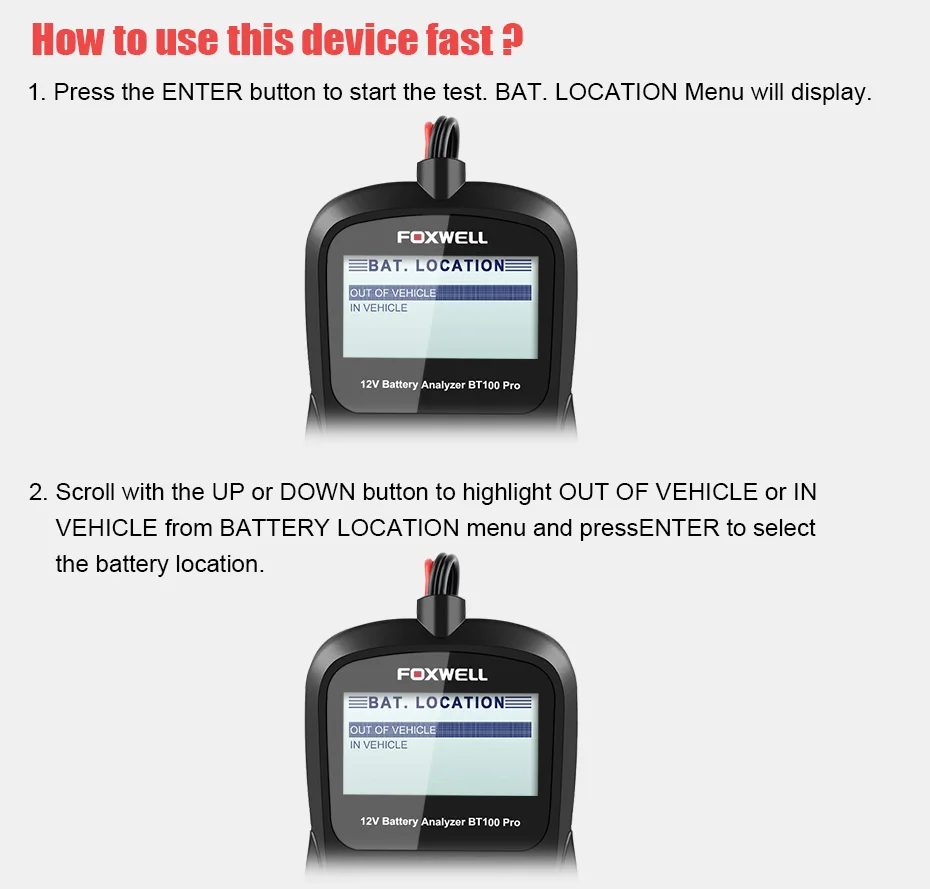 How to use this device fast ?

1. Press the ENTER button to start the test. BAT. LOCATION Menu will display.

FOXWELL

BAT. LOCATION

OUT OF VEHICLE
IN VEHICLE

12V Battery Analyzer BT100 Pro

2. Scroll with the UP or DOWN button to highlight OUT OF VEHICLE or IN VEHICLE from BATTERY LOCATION menu and pressENTER to select the battery location.

FOXWELL

BAT. LOCATION

OUT OF VEHICLE
IN VEHICLE

12V Battery Analyzer BT100 Pro