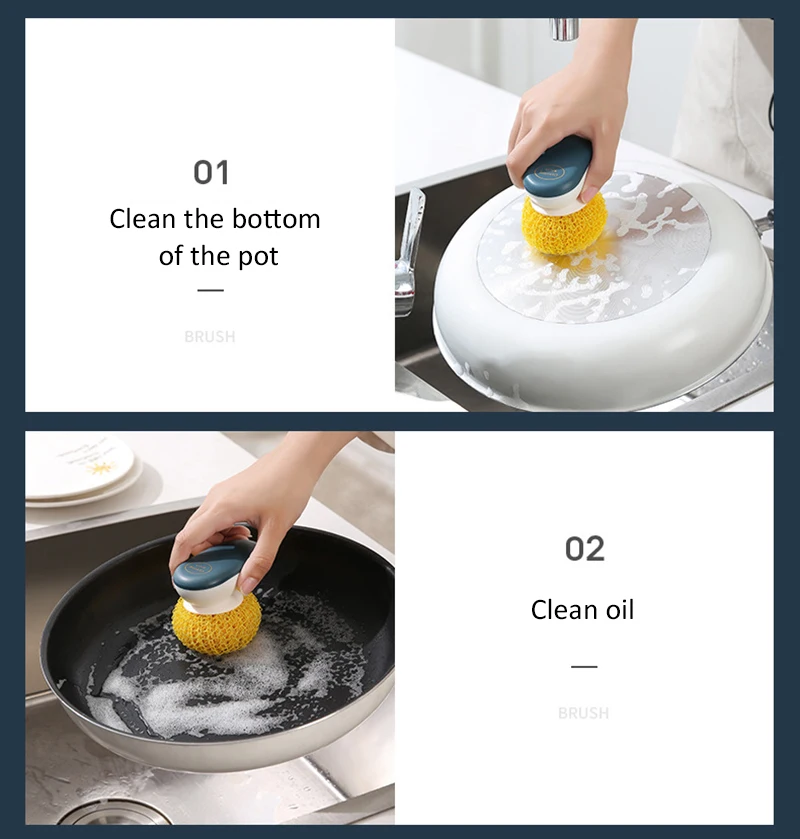 01

Clean the bottom of the pot

—

BRUSH

02

Clean oil

—

BRUSH