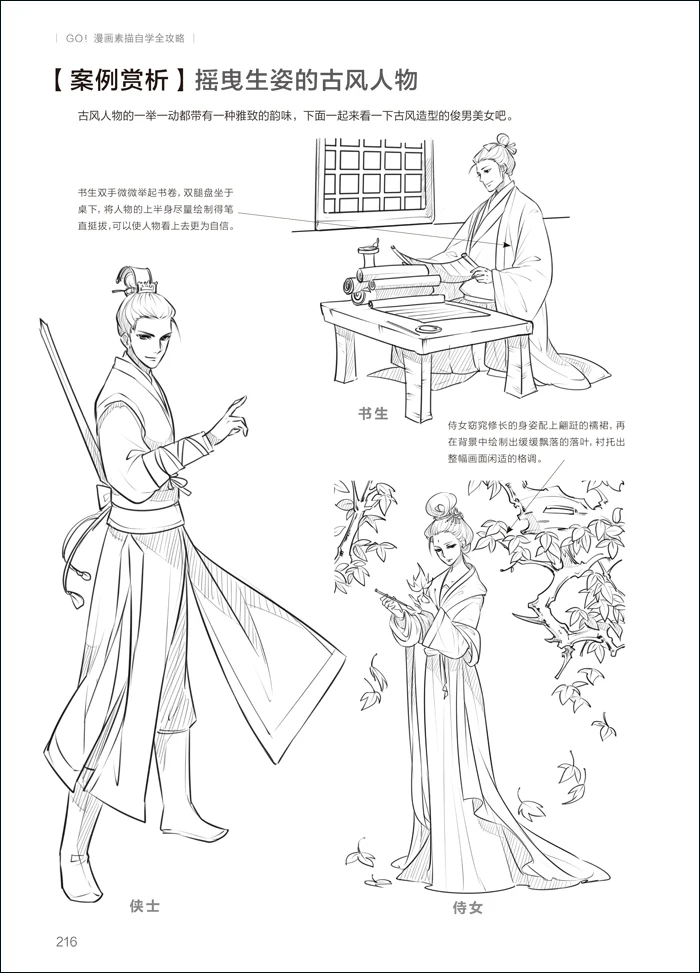 GO！漫画素描自学全攻略

【案例赏析】摇曳生姿的古风人物

古风人物的一举一动都带有一种雅致的韵味，下面一起来看一下古风造型的俊男美女吧。

书生双手微微举起书卷，双腿盘坐于桌下，将人物的上半身尽量绘制得笔直挺拔，可以使人物看上去更为自信。

书生

侍女窈窕修长的身姿配上翩跹的襦裙，再在背景中绘制出缓缓飘落的落叶，衬托出整幅画面闲适的格调。

侠士

侍女

216