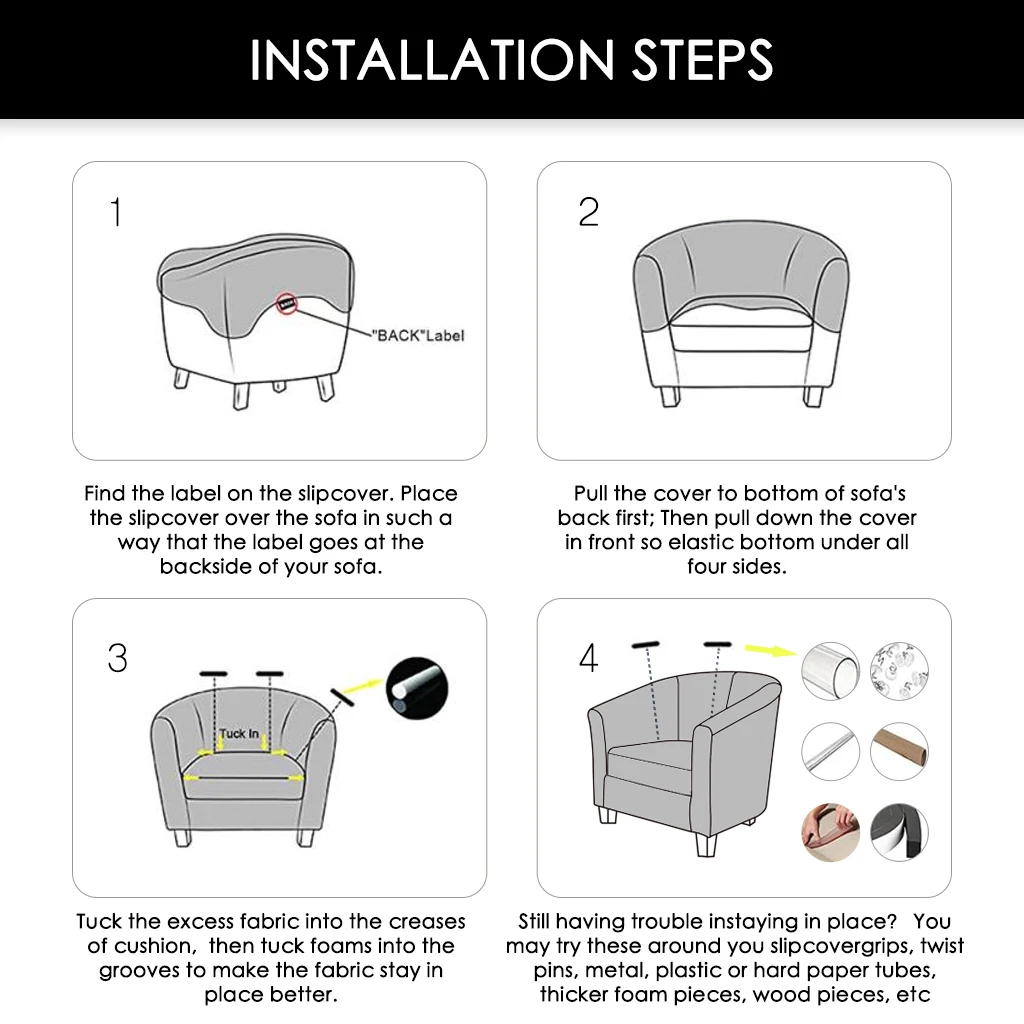 INSTALLATION STEPS

1

"BACK"Label

Find the label on the slipcover. Place the slipcover over the sofa in such a way that the label goes at the backside of your sofa.

2

Pull the cover to bottom of sofa's back first; Then pull down the cover in front so elastic bottom under all four sides.

3

Tuck In

Tuck the excess fabric into the creases of cushion, then tuck foams into the grooves to make the fabric stay in place better.

4

Still having trouble instaying in place? You may try these around you slipcovergrips, twist pins, metal, plastic or hard paper tubes, thicker foam pieces, wood pieces, etc