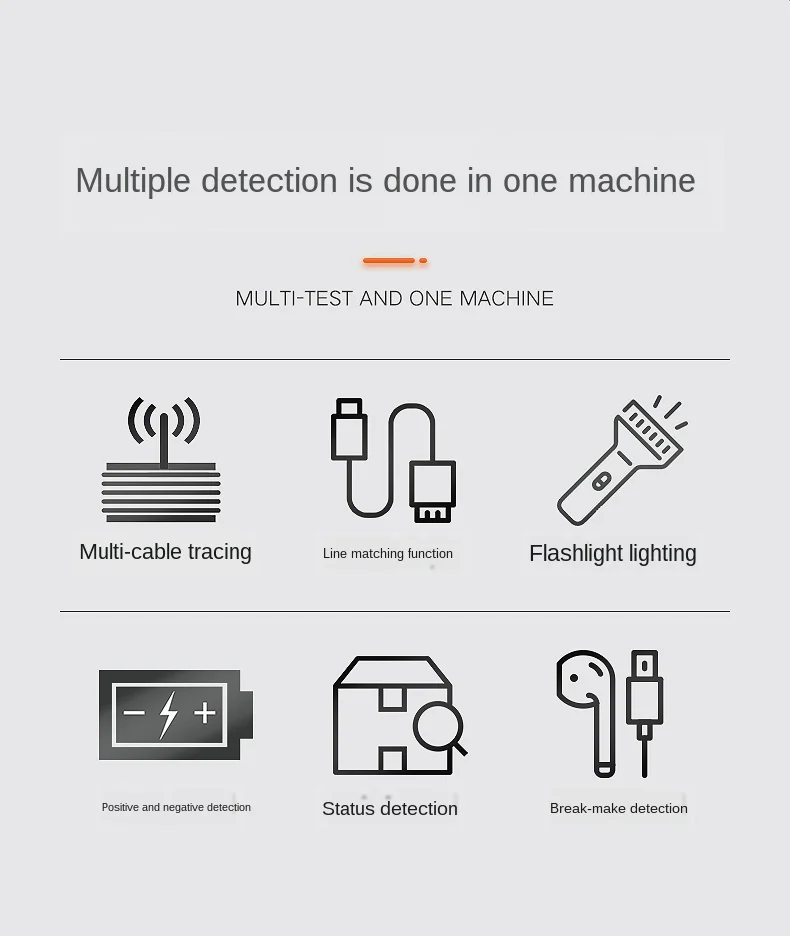 Multiple detection is done in one machine

MULTI-TEST AND ONE MACHINE

Multi-cable tracing

Line matching function

Flashlight lighting

Positive and negative detection

Status detection

Break-make detection