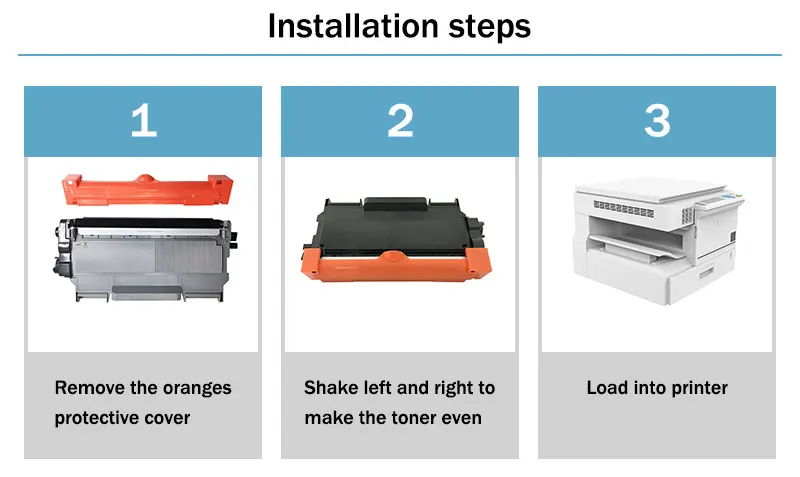 Installation steps

1

Remove the oranges protective cover

2

Shake left and right to make the toner even

3

Load into printer