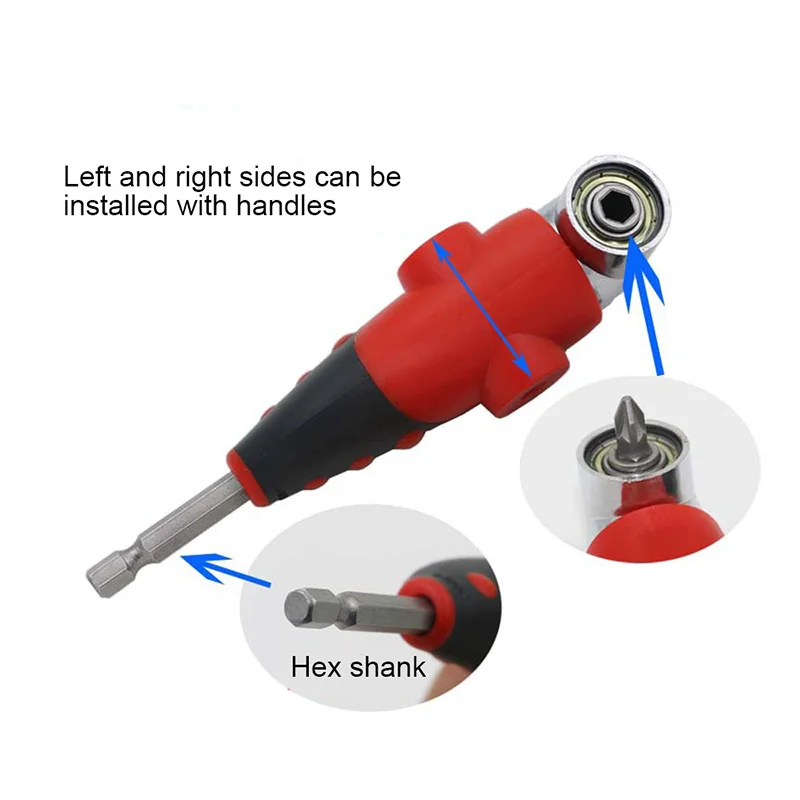 Left and right sides can be installed with handles

Hex shank